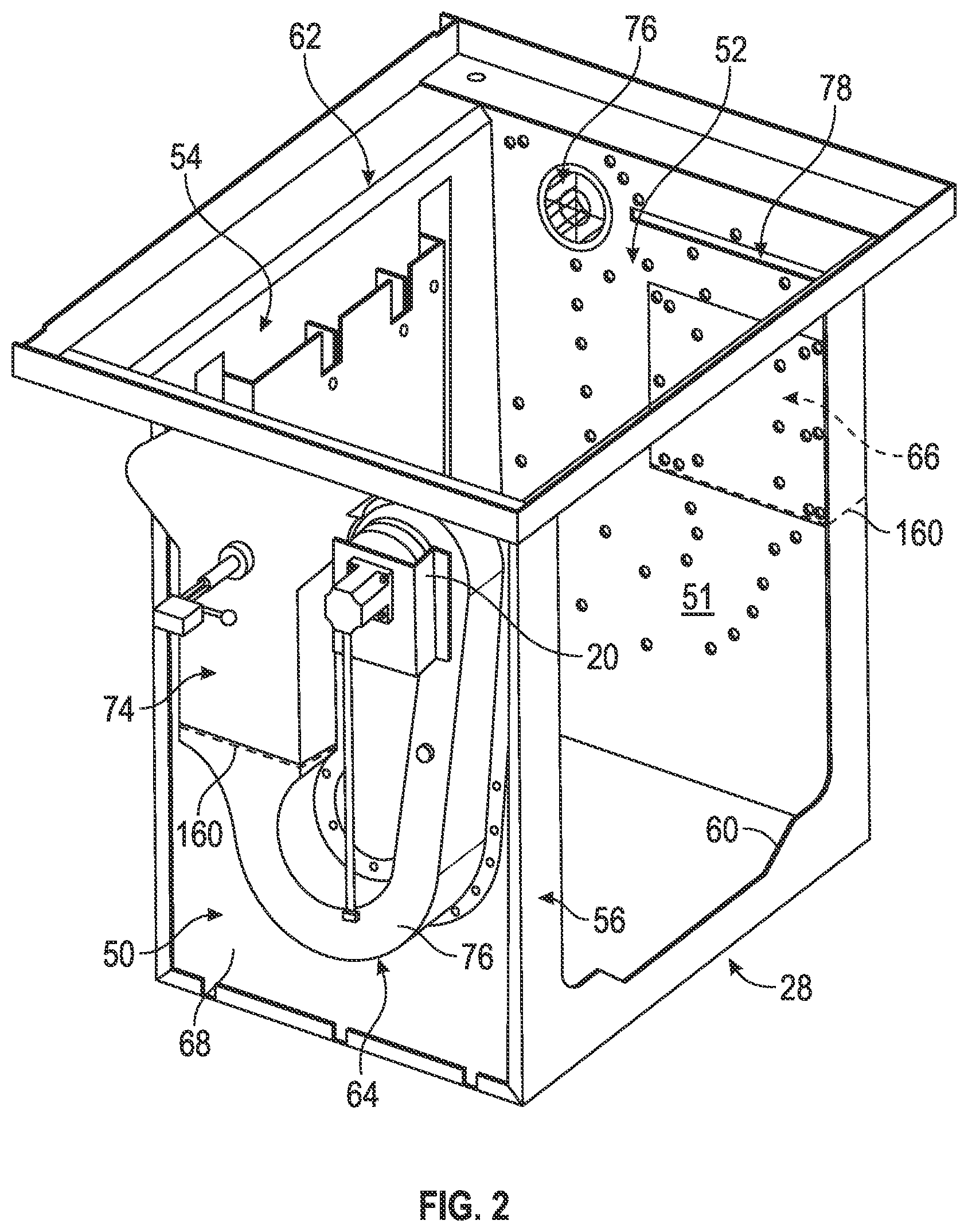 62
76
52
78
54
66
160
51
20
74
160
60
56
50
76
28
68
64
FIG. 2