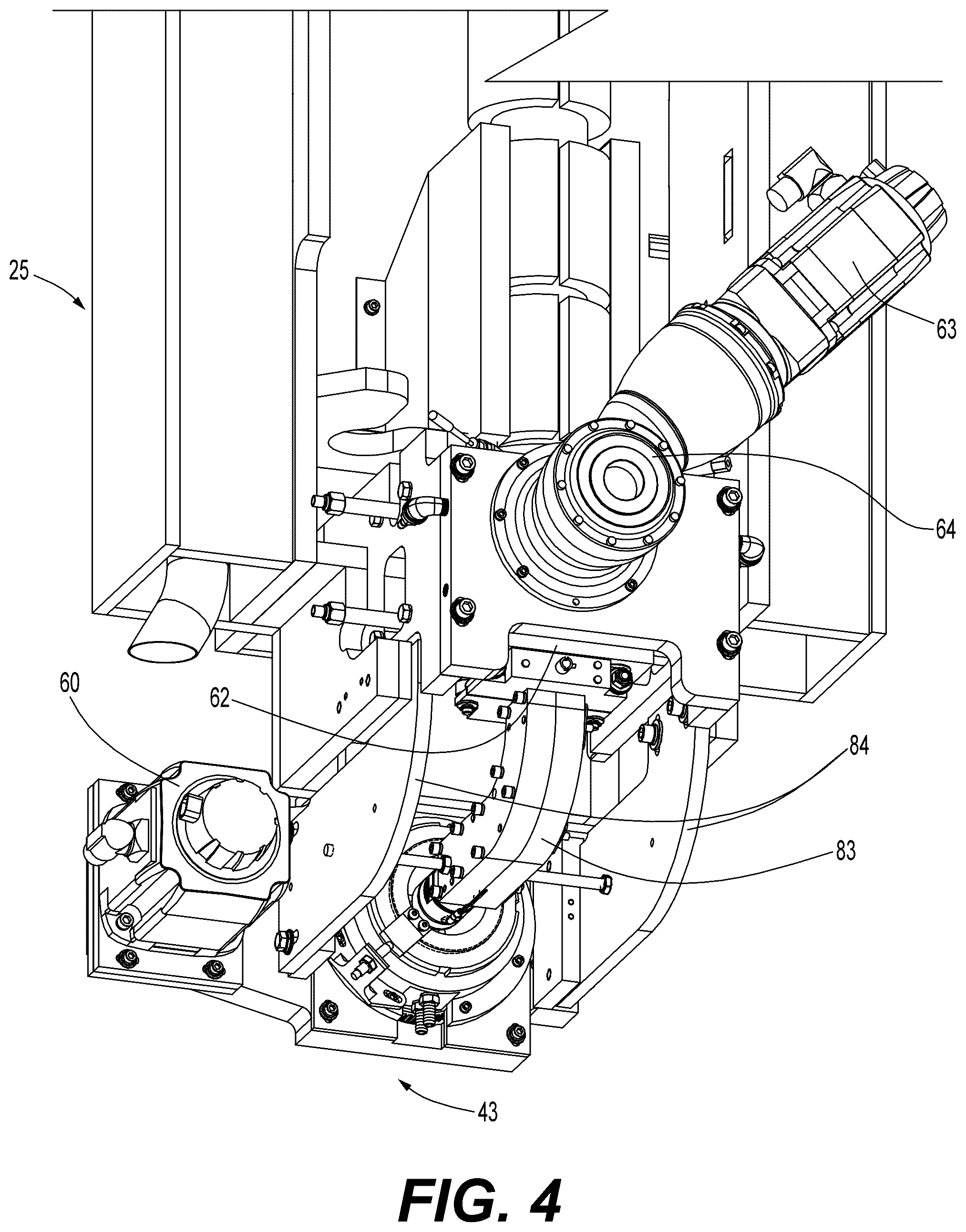 25

63

64

60

62

84

83

43

FIG. 4