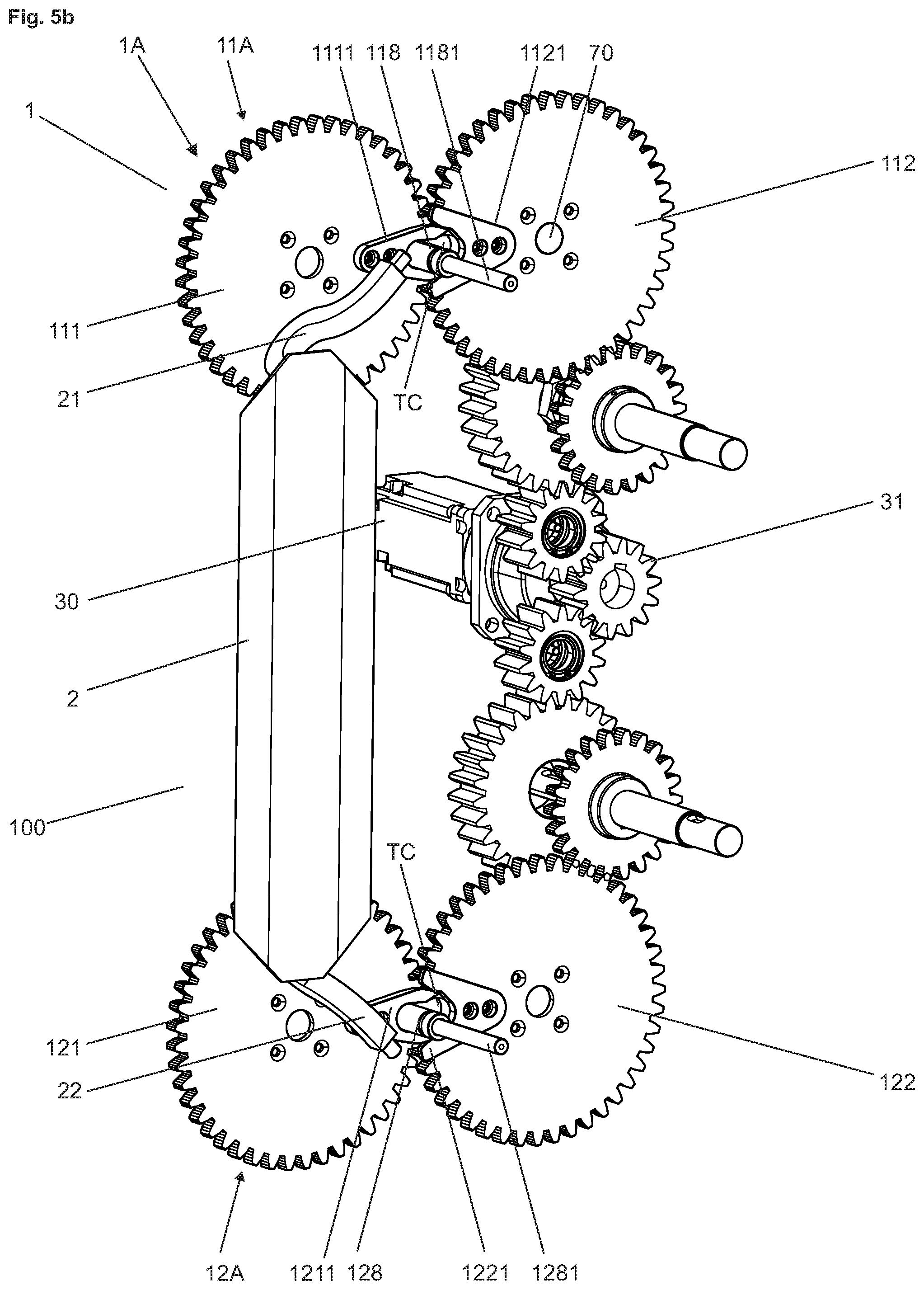 Fig. 5b

1A
11A
1111
118
1181
1121
70
1
112
111
21
TC
31
30
2
100
TC
121
22
122
12A
1211
128
1221
1281