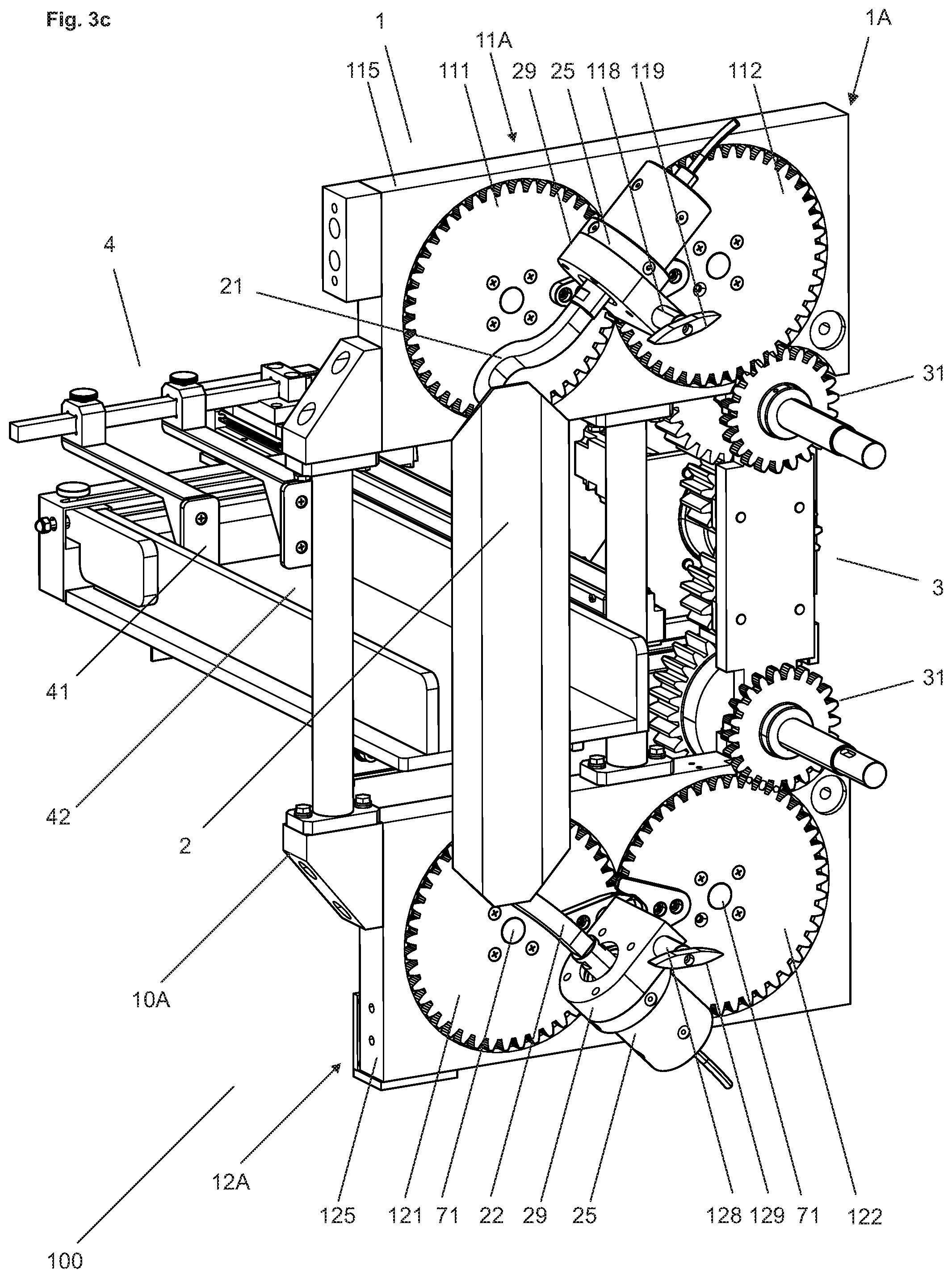 Fig. 3c

1
1A
11A
115
111
29
25
118
119
112
4
21
31
3
31
41
42
2
10A
12A
125
121
71
22
29
25
128
129
71
122
100