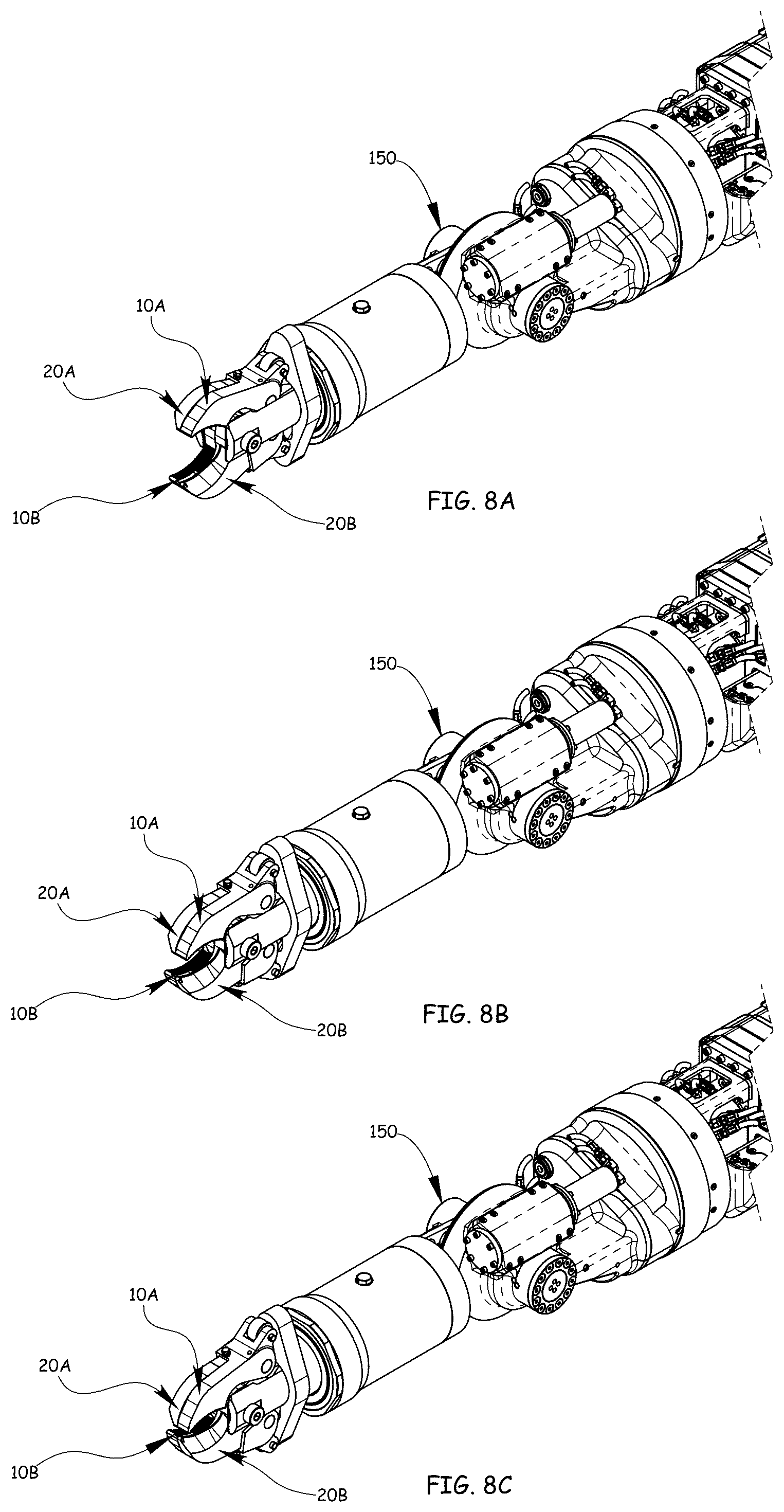 150

10A

20A

10B

20B

FIG. 8A

150

10A

20A

10B

20B

FIG. 8B

150

10A

20A

10B

20B

FIG. 8C