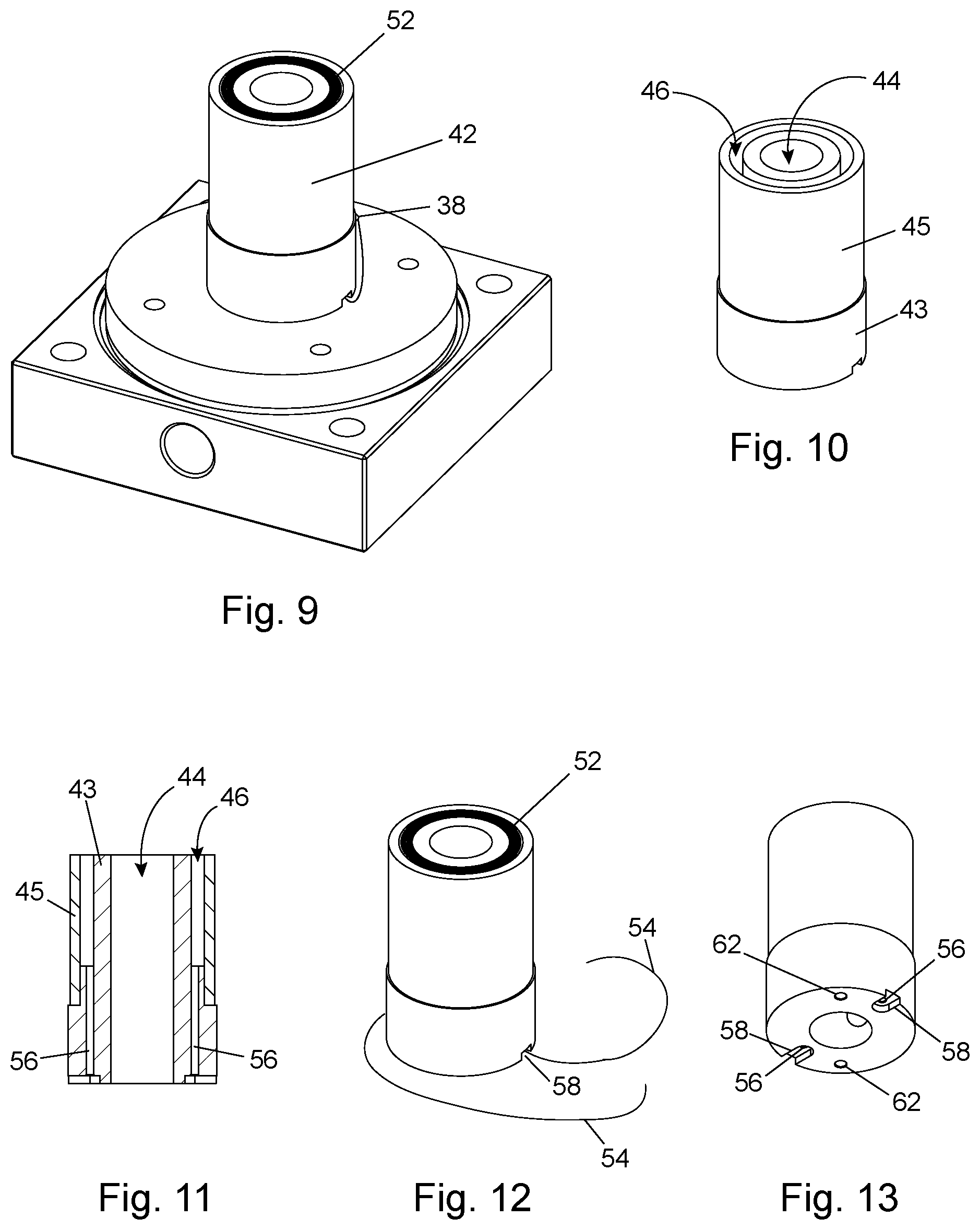 52
42
38
Fig. 9

46
44
45
43
Fig. 10

43
44
46
45
56
56
Fig. 11

52
54
58
54
Fig. 12

62
56
58
58
56
62
Fig. 13