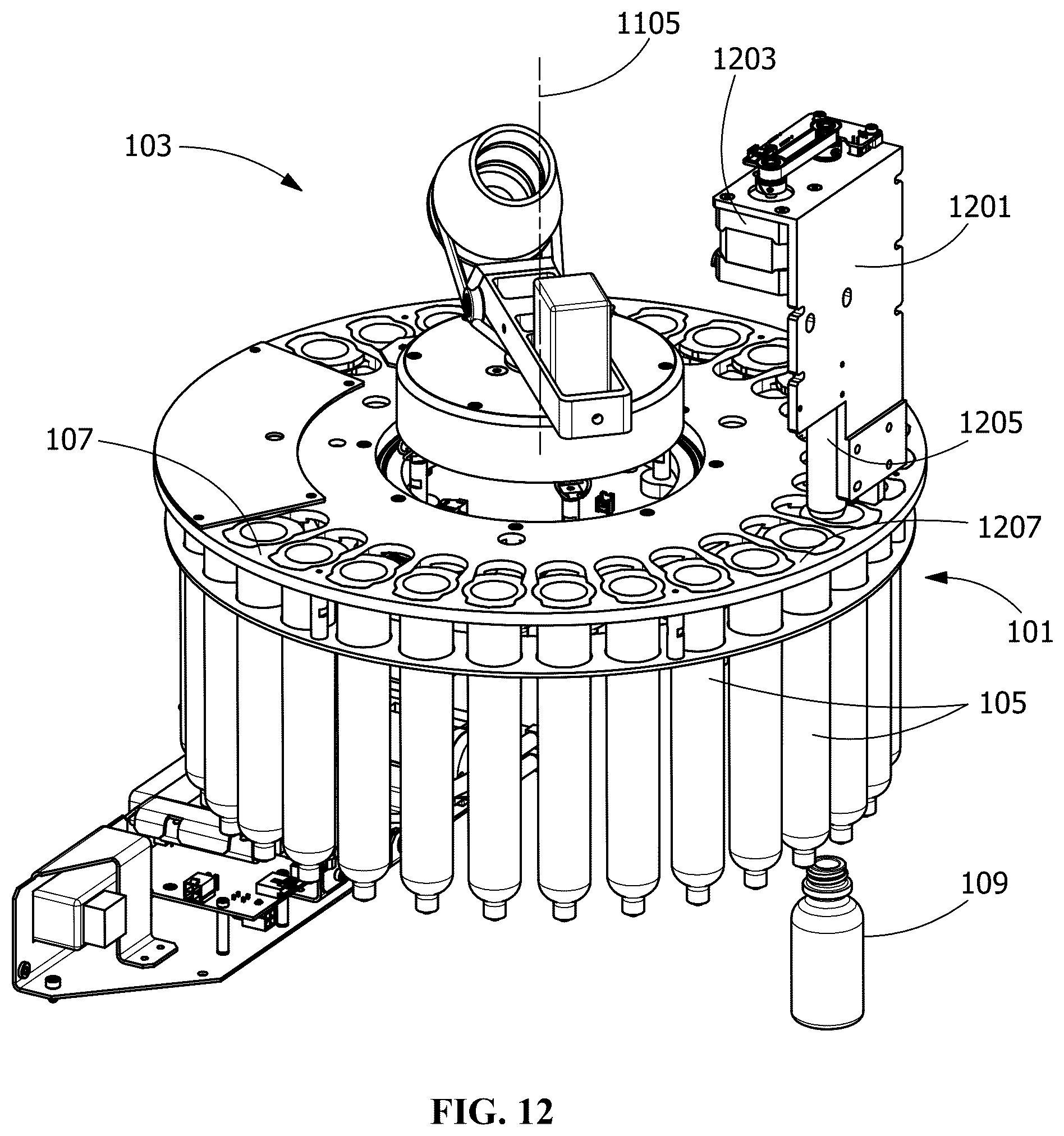 1105
1203
103
1201
107
1205
1207
101
105
109
FIG. 12