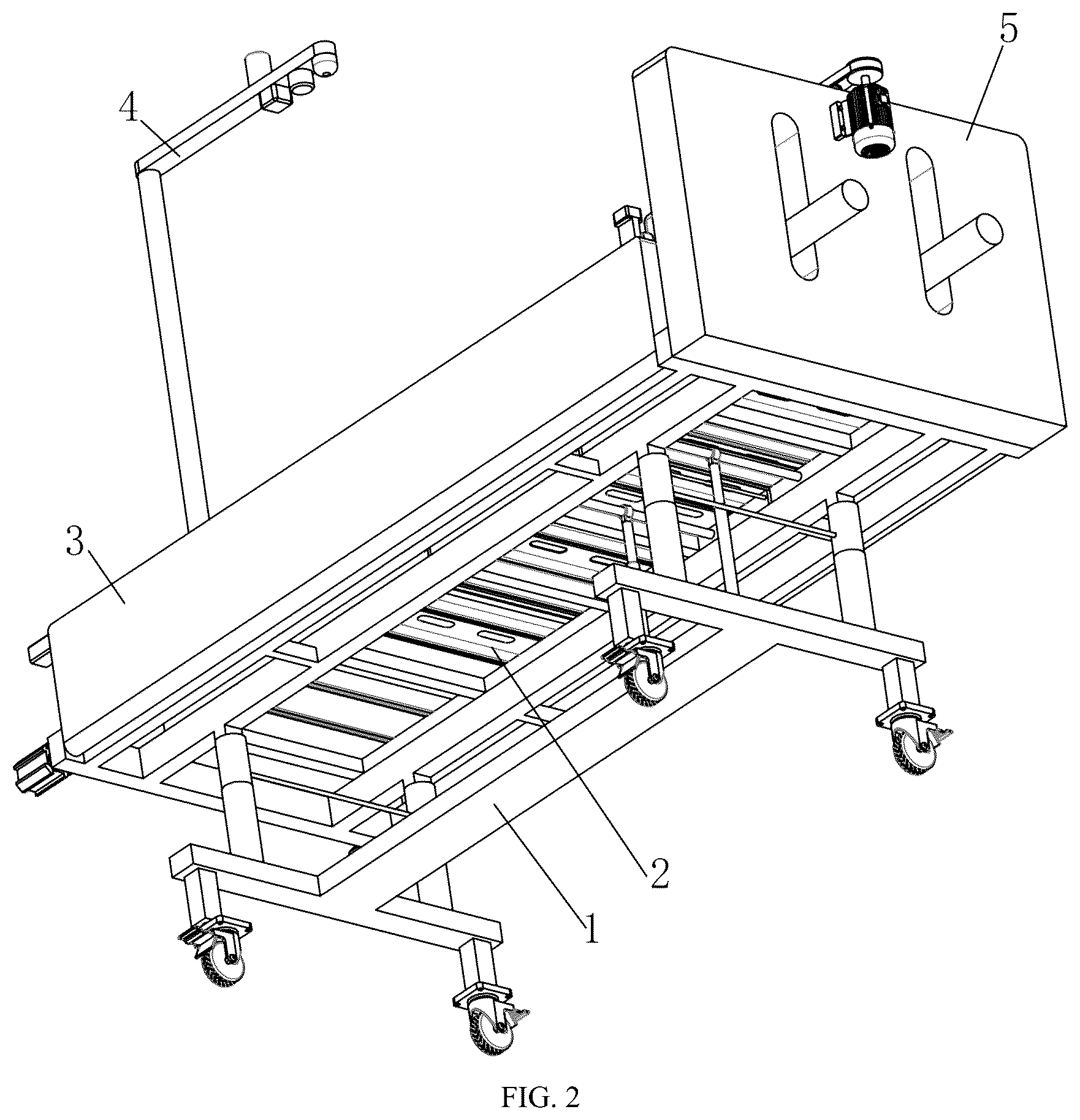 5
4
3
2
1
FIG. 2