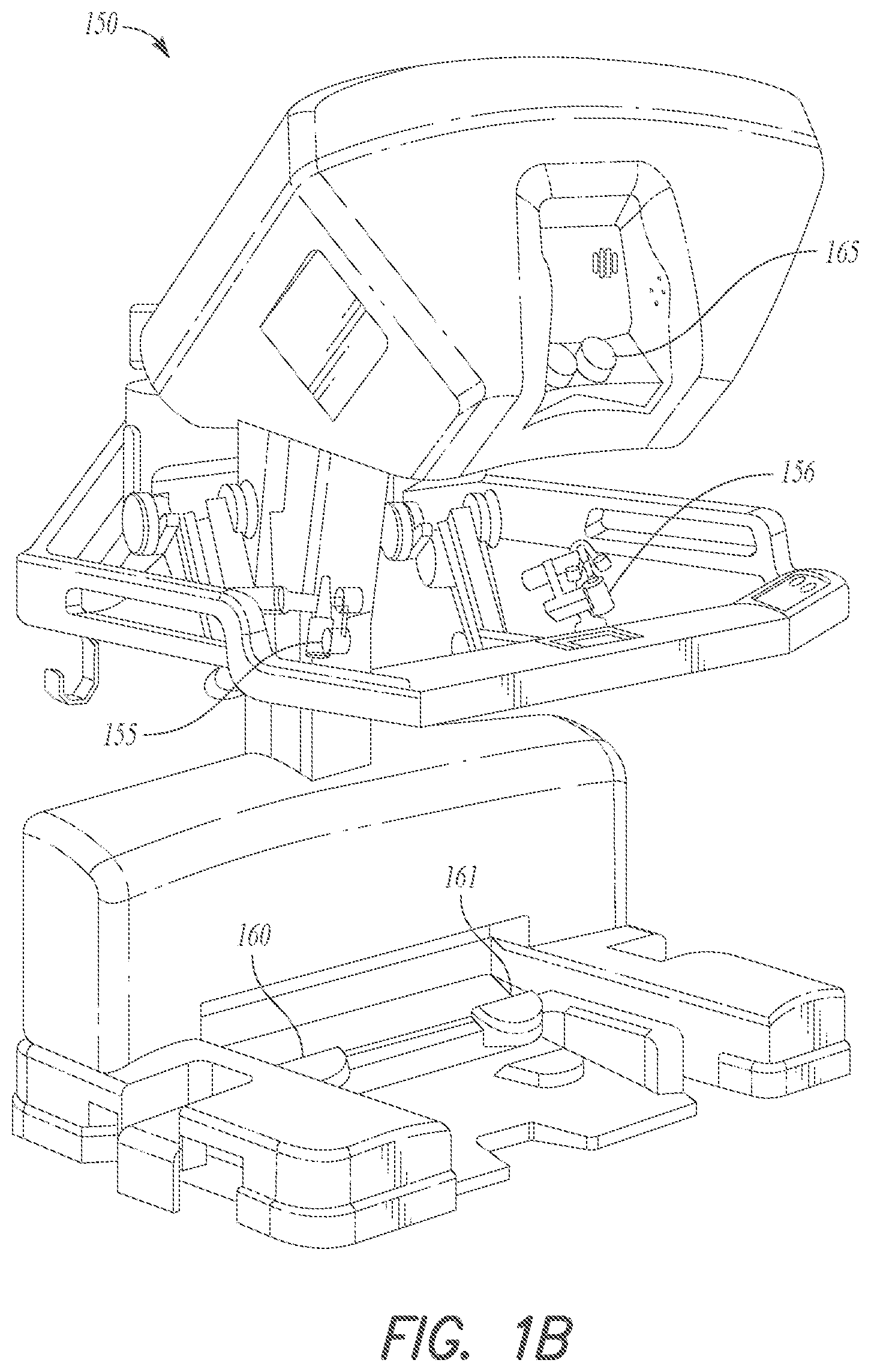 150

165

156

155

161

160

FIG. 1B