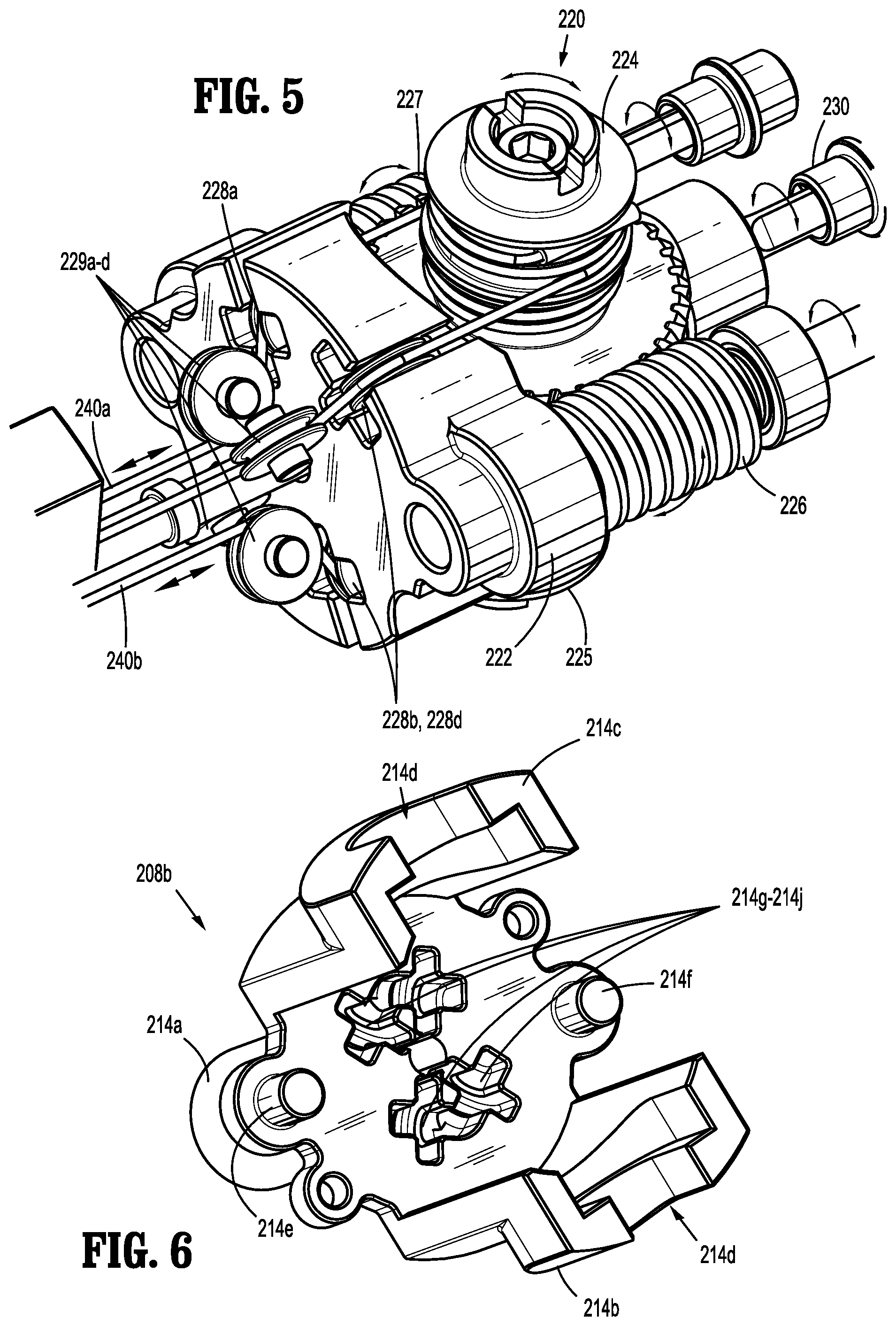 FIG. 5

220
224
227
230
228a
229a-d
240a
226
240b
222
225
228b, 228d

214c
214d
208b
214g-214j
214f
214a
214e
FIG. 6
214d
214b