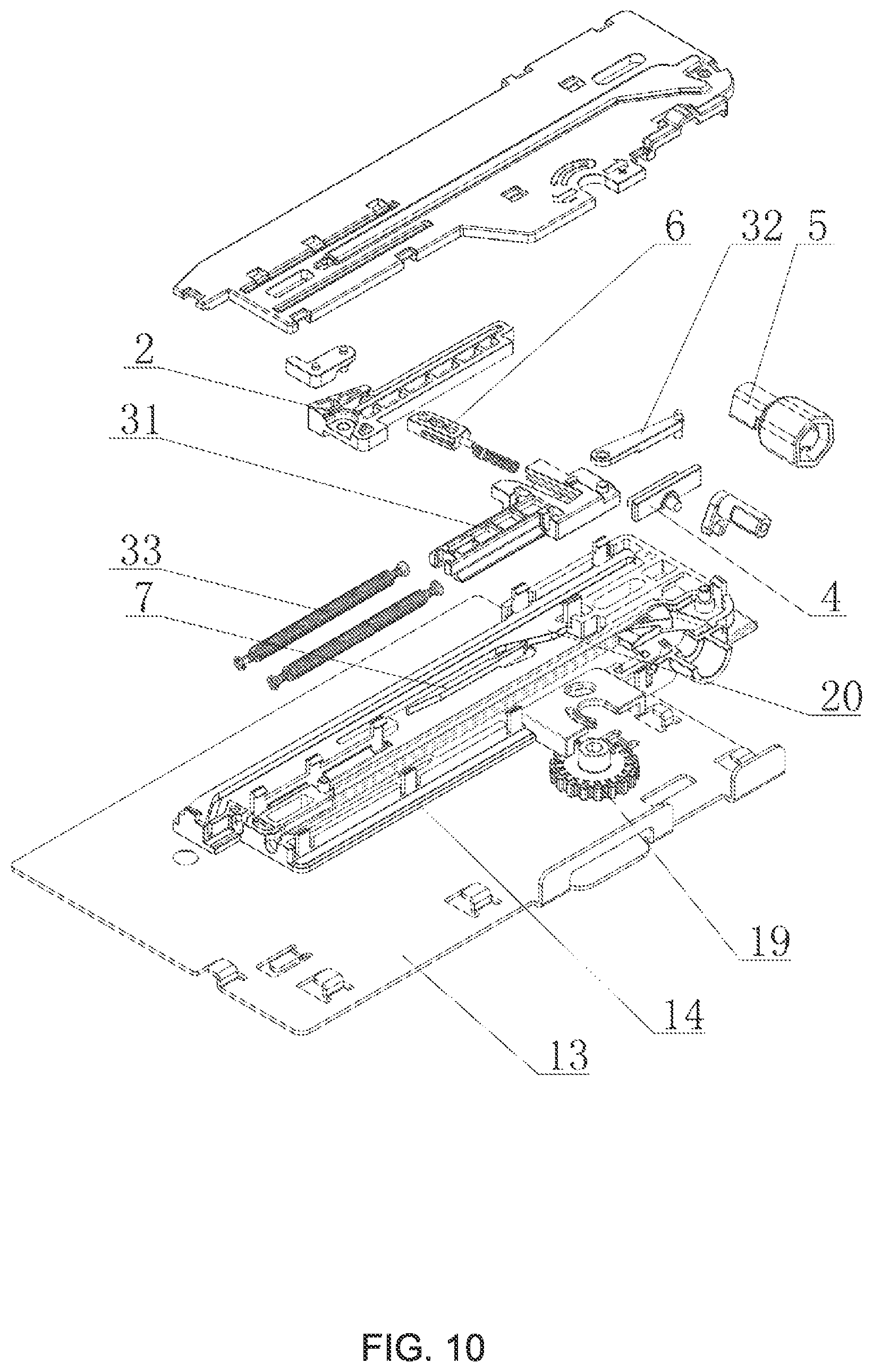 6
32
5
2
31
33
7
4
20
19
14
13
FIG. 10