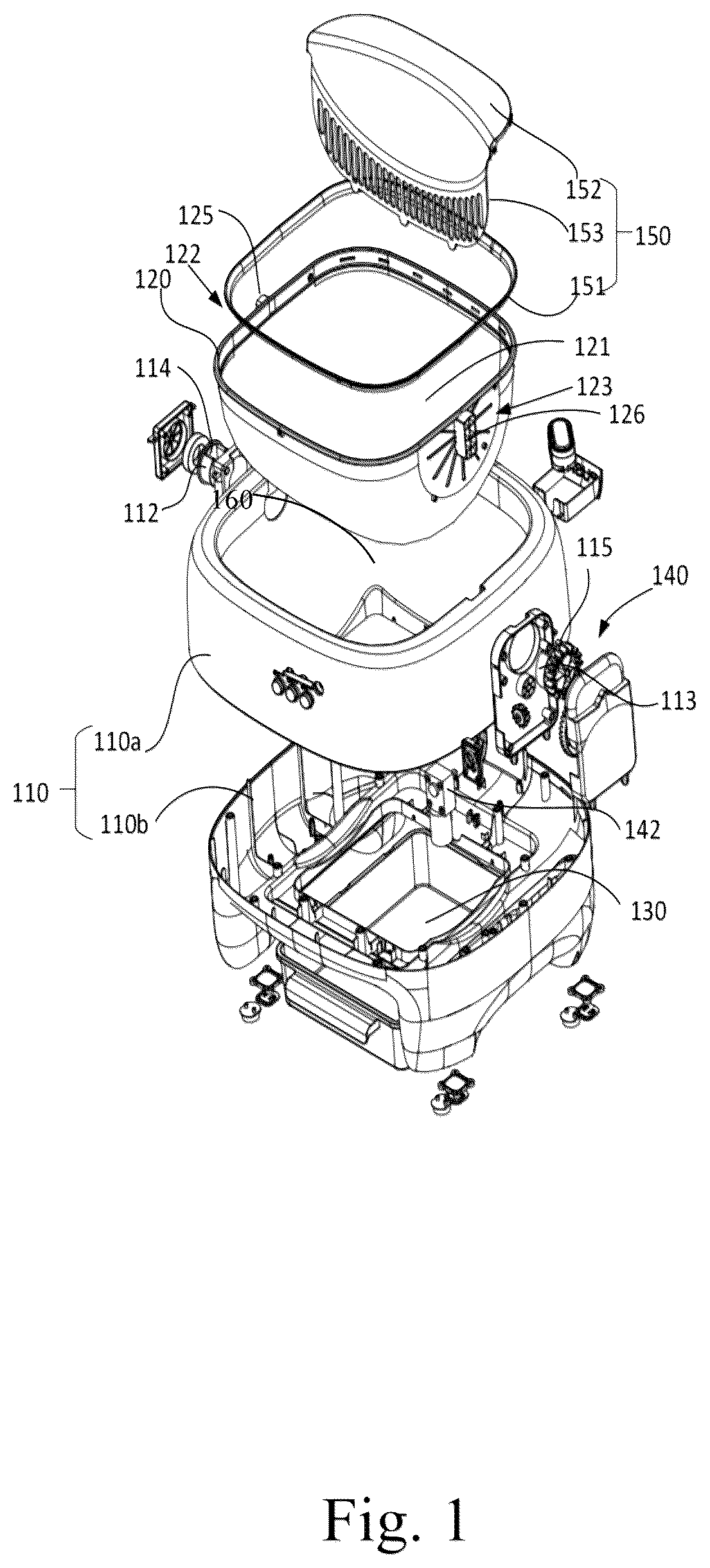 152
153
150
151
125
122
120
121
123
126
114
112
160
115
140
113
110a
110
110b
142
130

Fig. 1