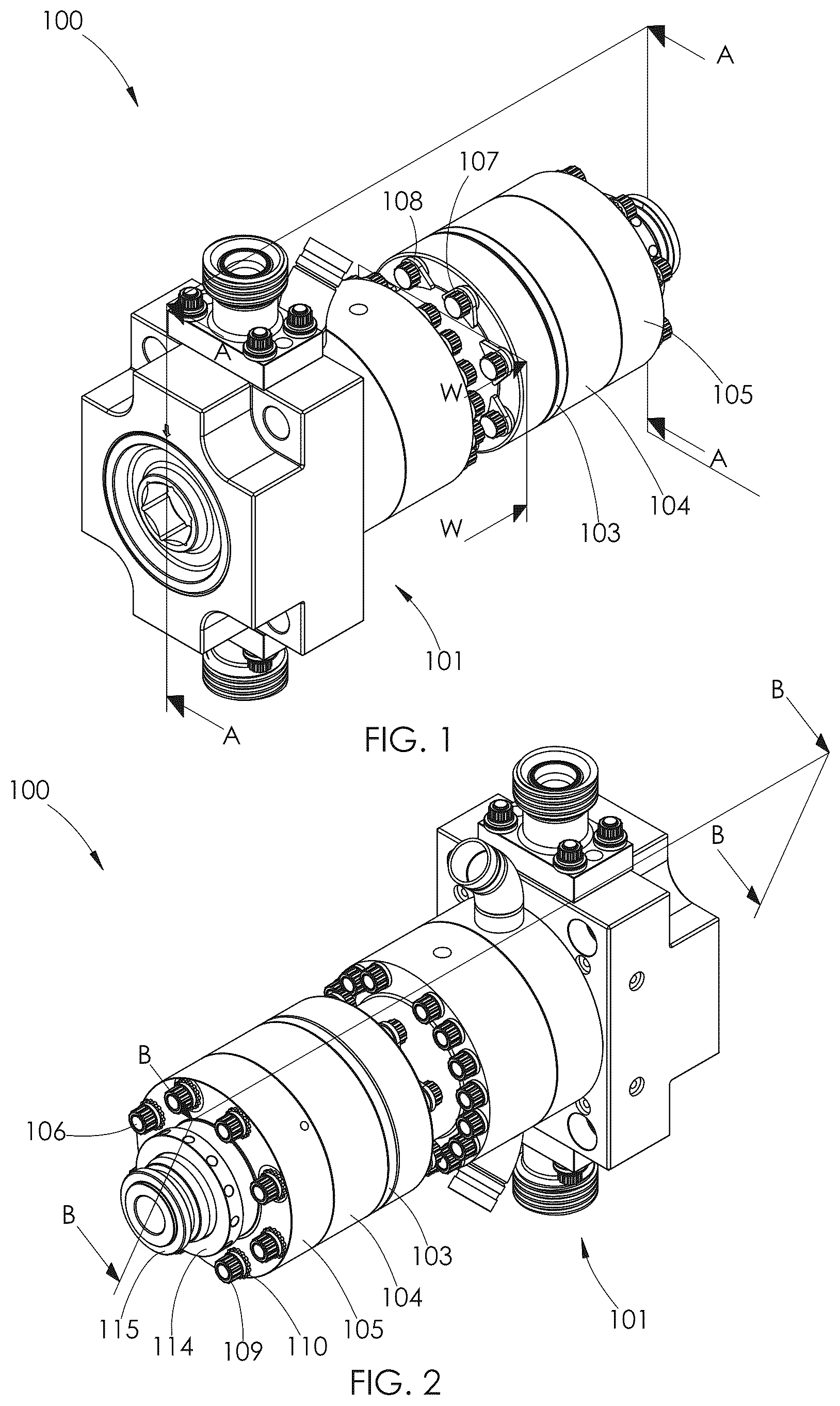 100

A

107

108

A

W

105

A

104

103

W

101

A

FIG. 1

B

100

B

B

106

B

103

104

101

115

114

109

110

105

FIG. 2