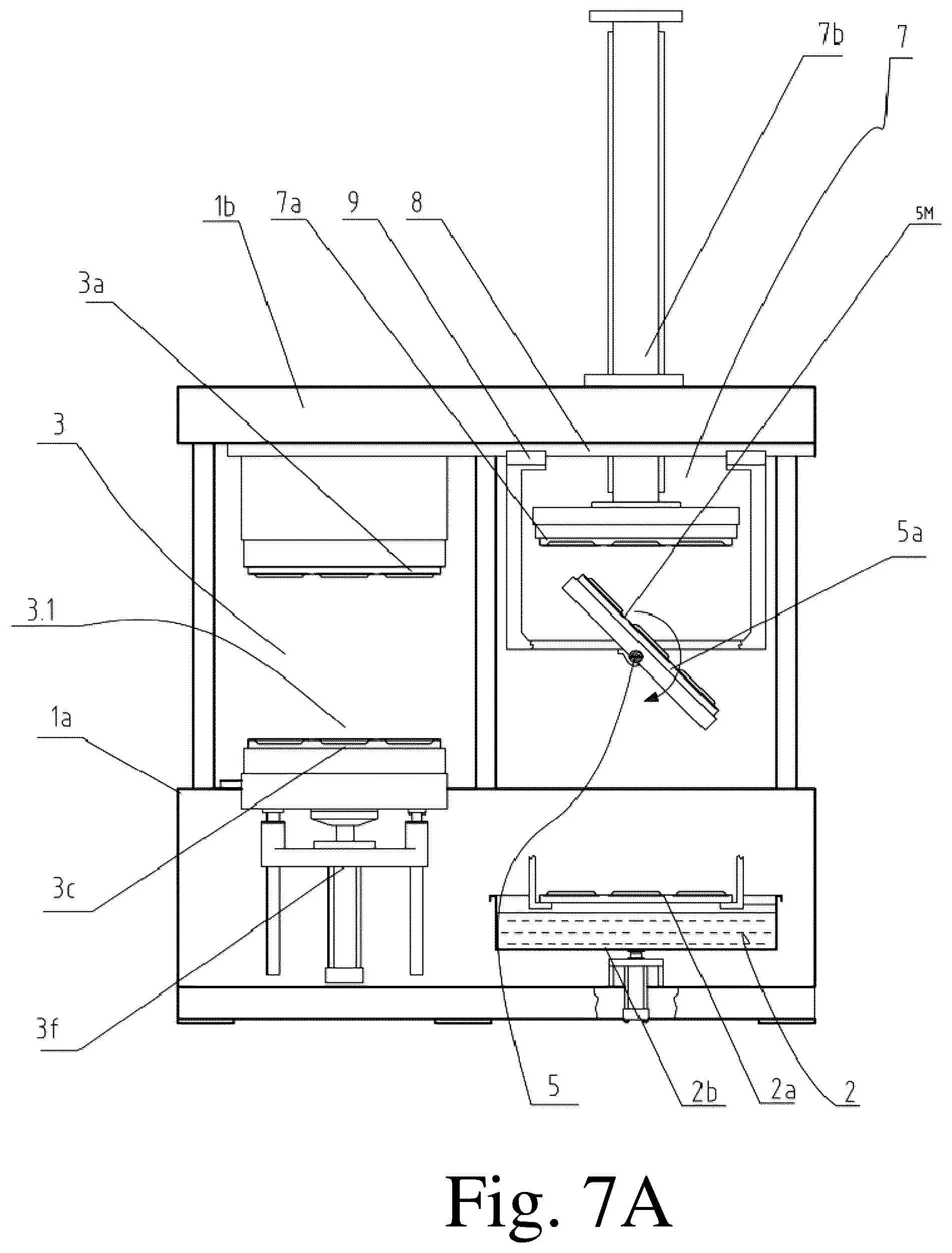 7b
7
1b
7a
9
8
5M
3a
3
5a
3.1
1a
3c
3f
5
2b
2a
2
Fig. 7A