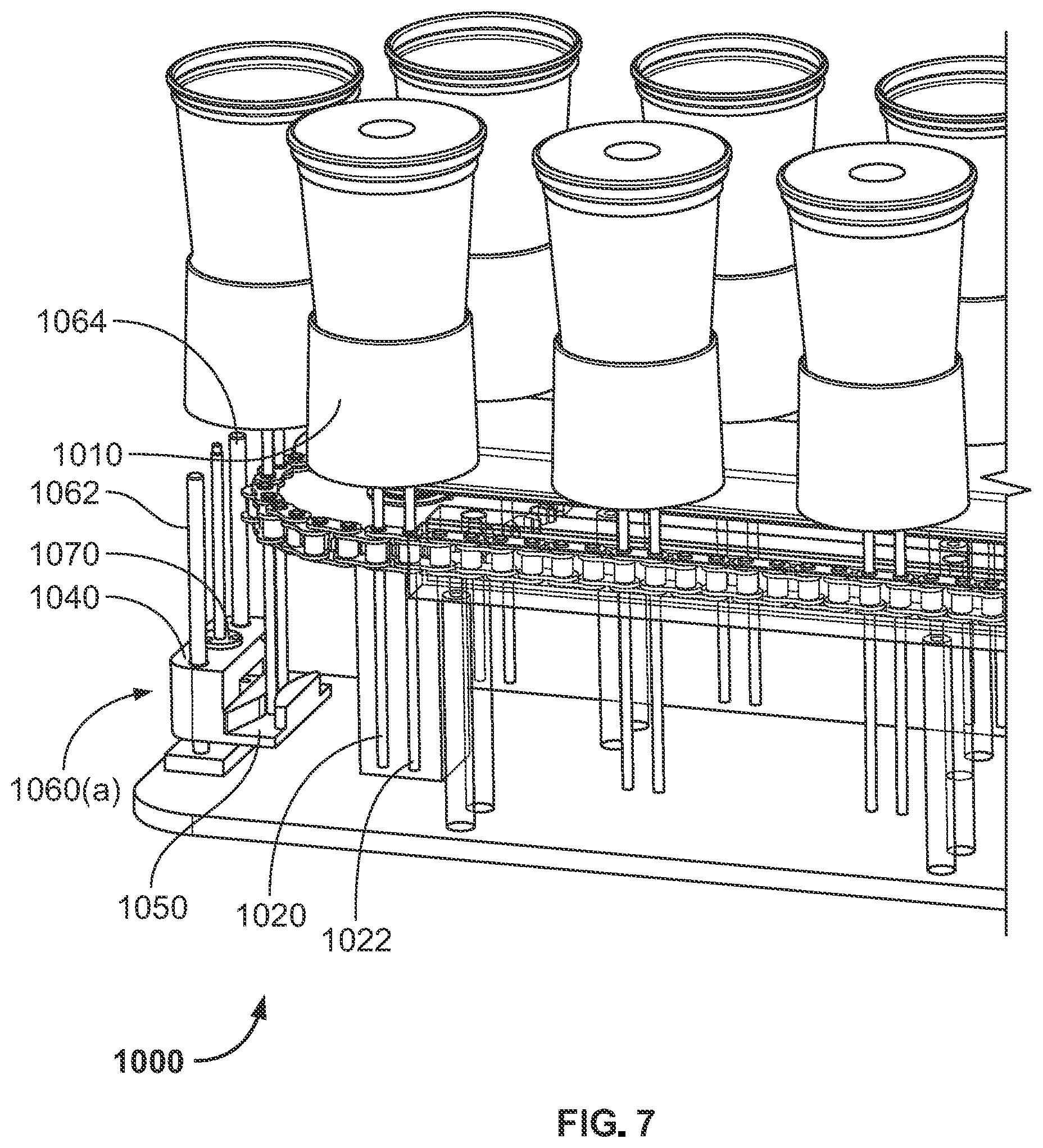 1064
1010
1062
1070
1040
1060(a)
1050
1020
1022
1000
FIG. 7