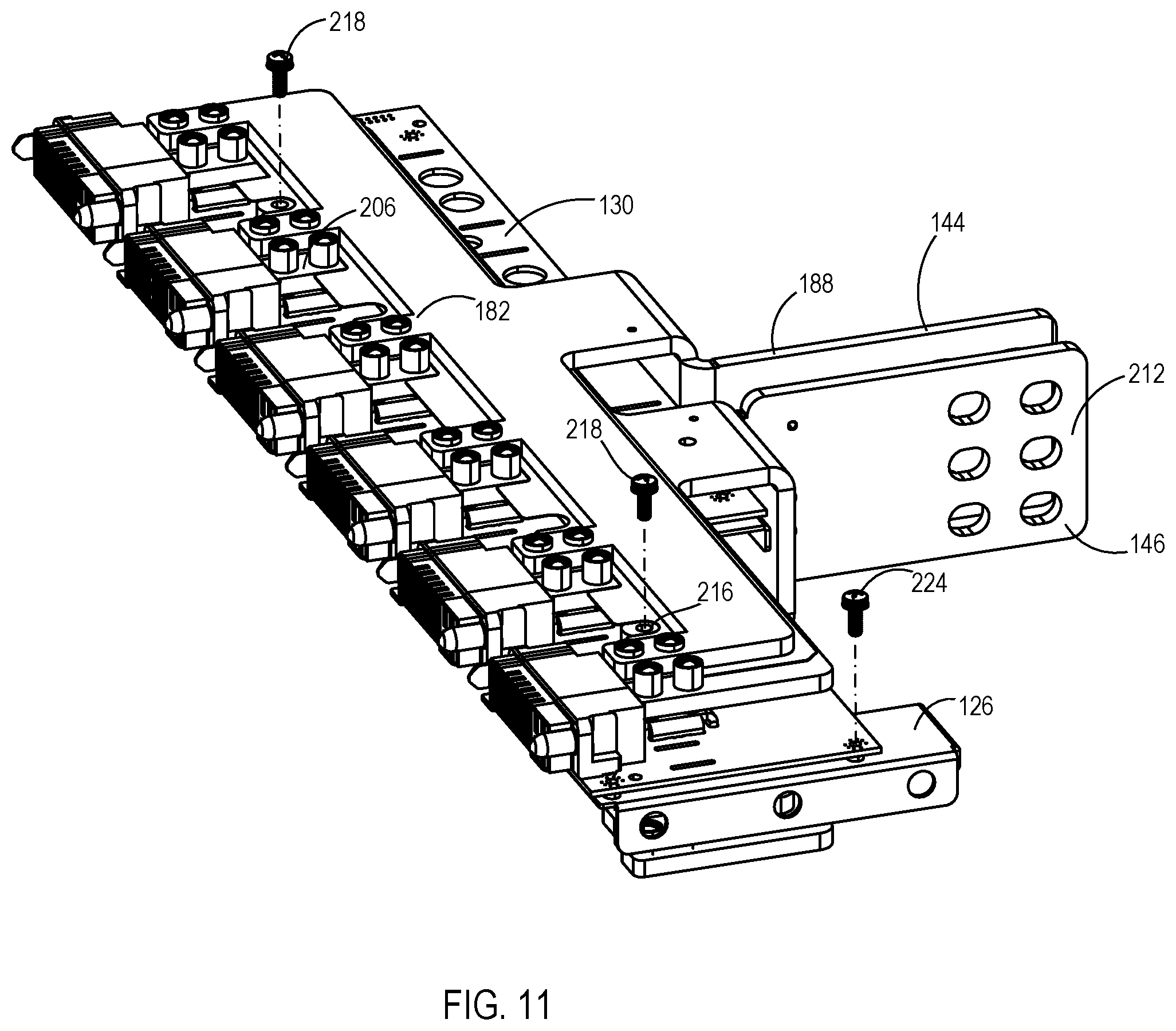 218

206

130

144

188

182

212

218

146

224

216

126

FIG. 11