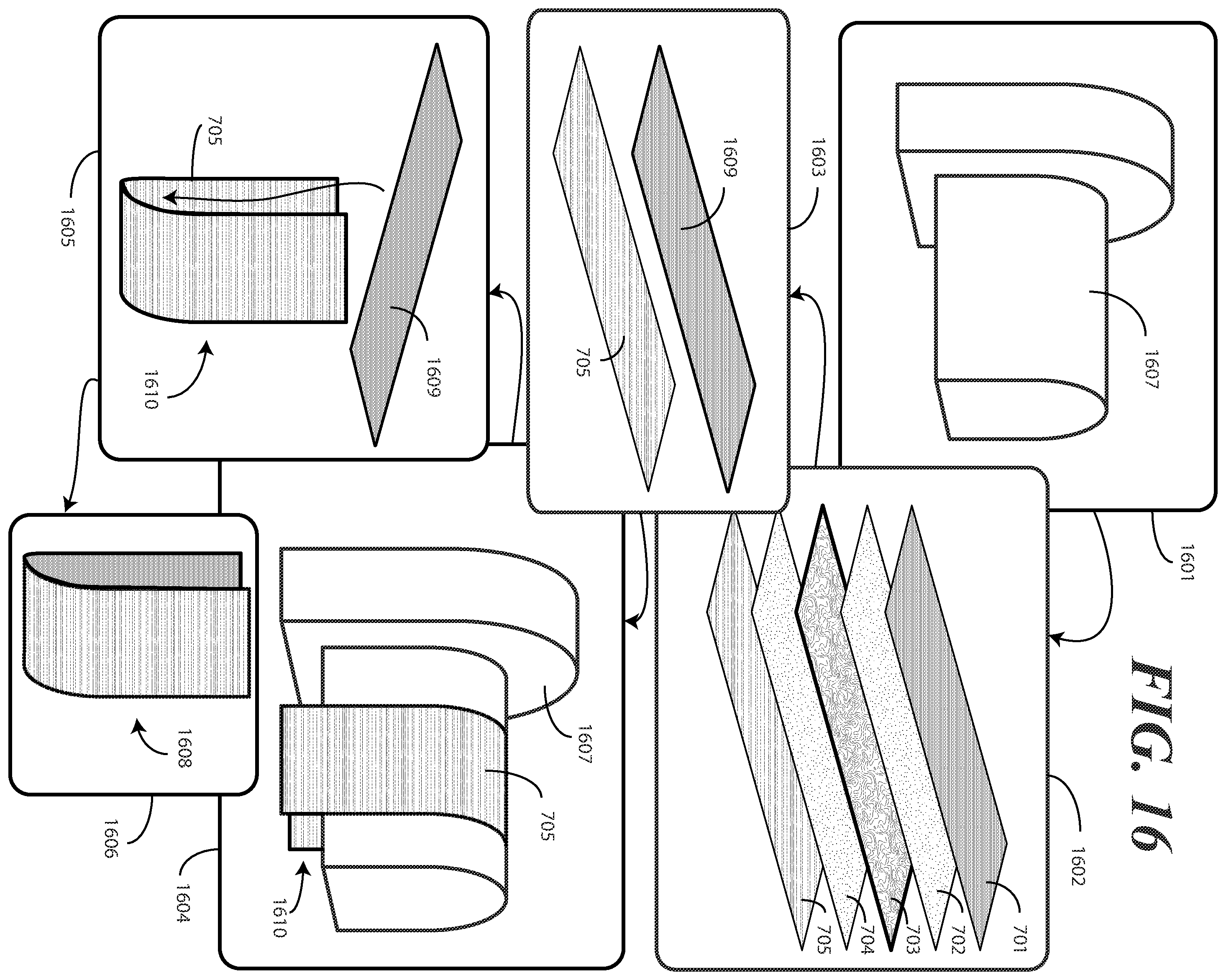 FIG. 16

1601
1607
1602
701
702
703
704
705
1603
1609
705
1604
1607
705
1610
1605
705
1609
1610
1606
1608