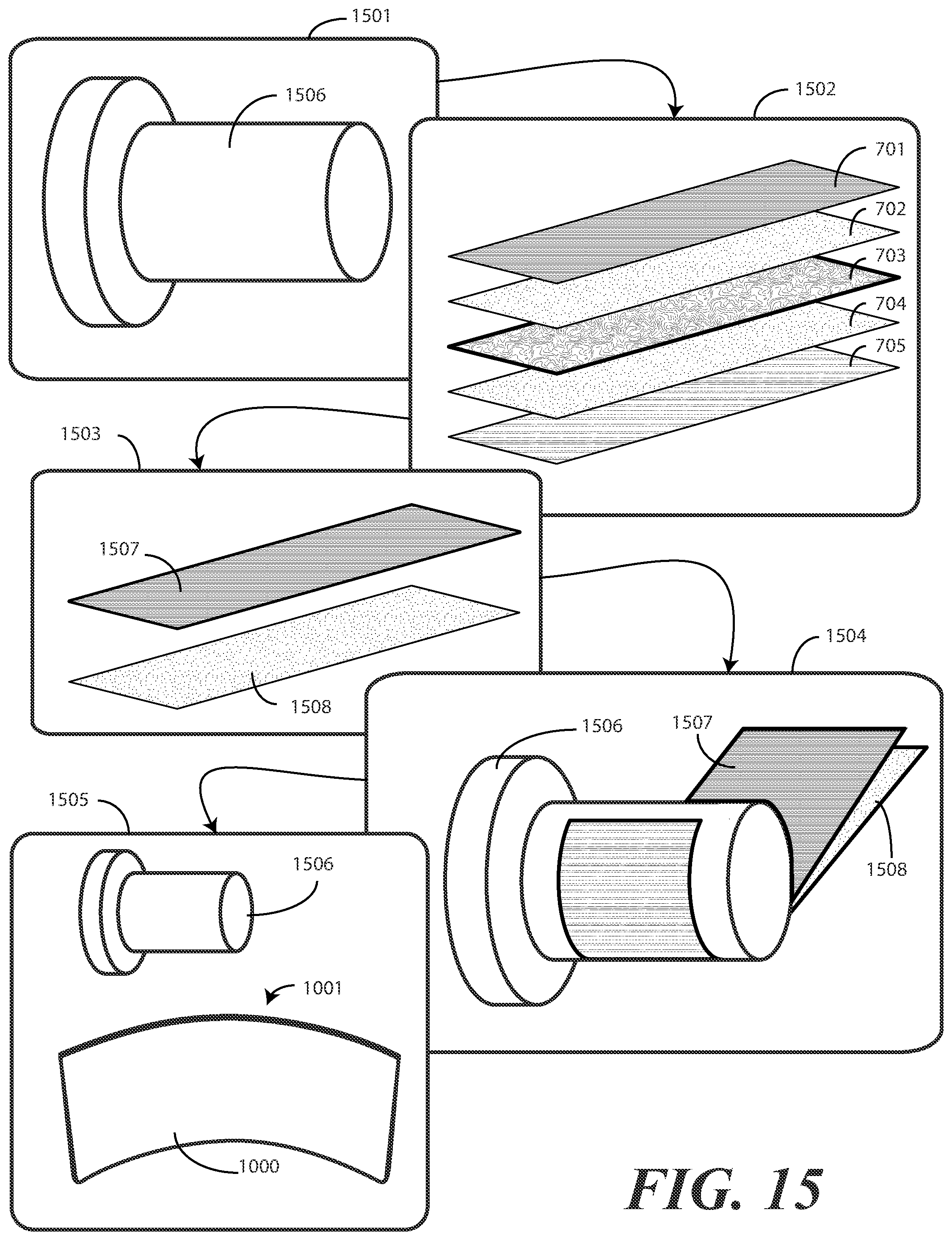 1501
1506
1502
701
702
703
704
705
1503
1507
1508
1504
1506
1507
1508
1505
1506
1001
1000
FIG. 15