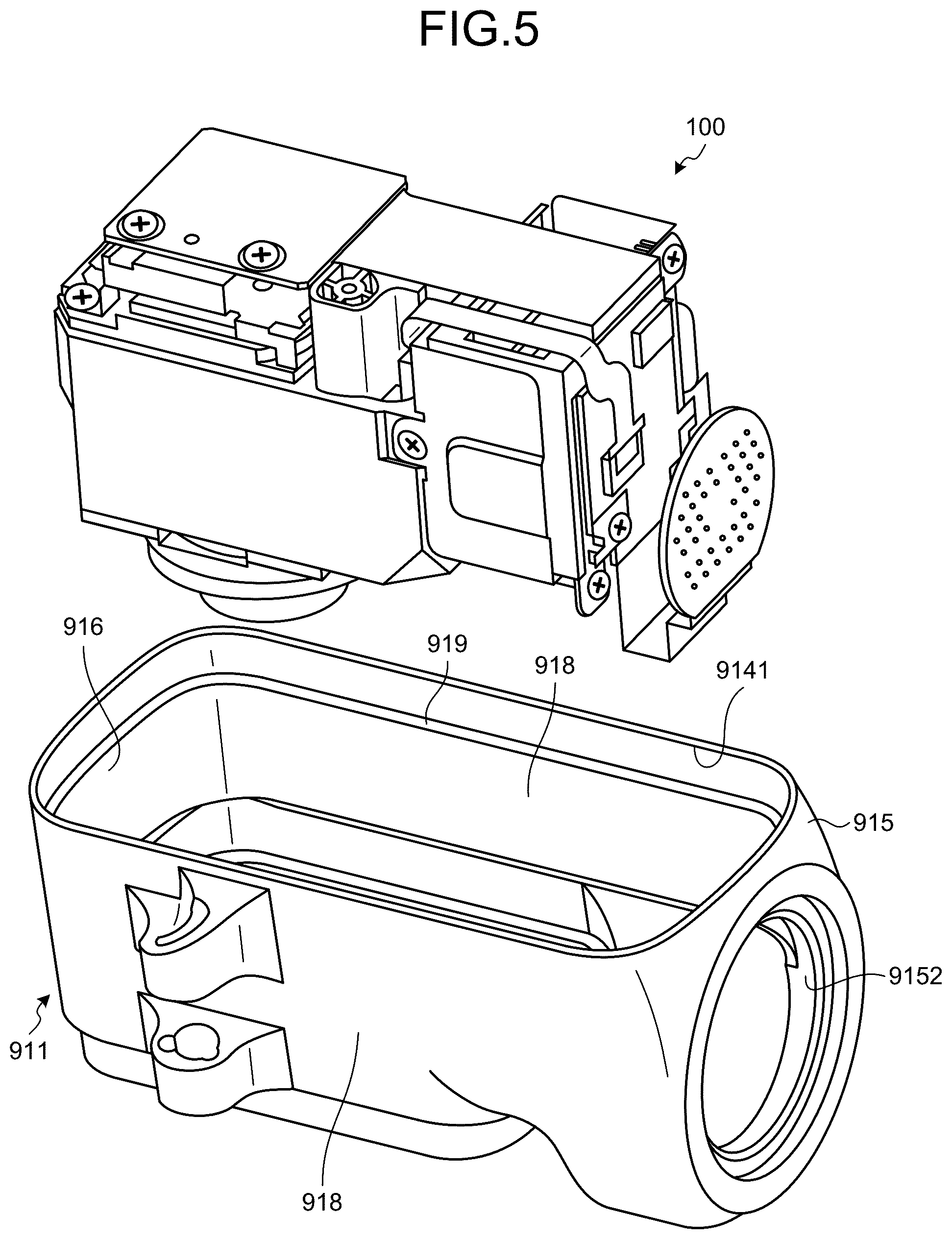 FIG.5

100

916

919

918

9141

915

9152

911

918