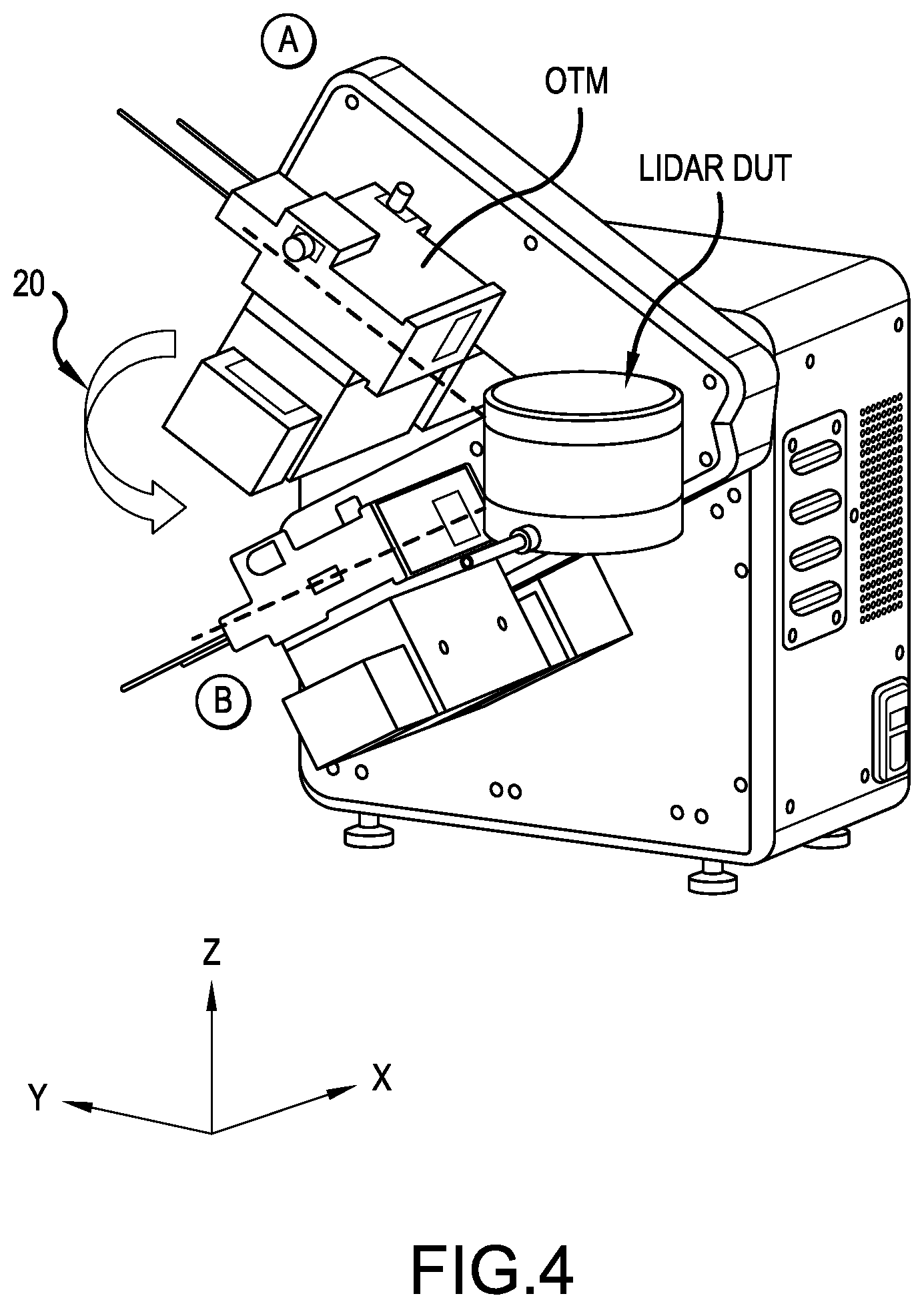 A

OTM

LIDAR DUT

20

B

Z

X

Y

FIG.4