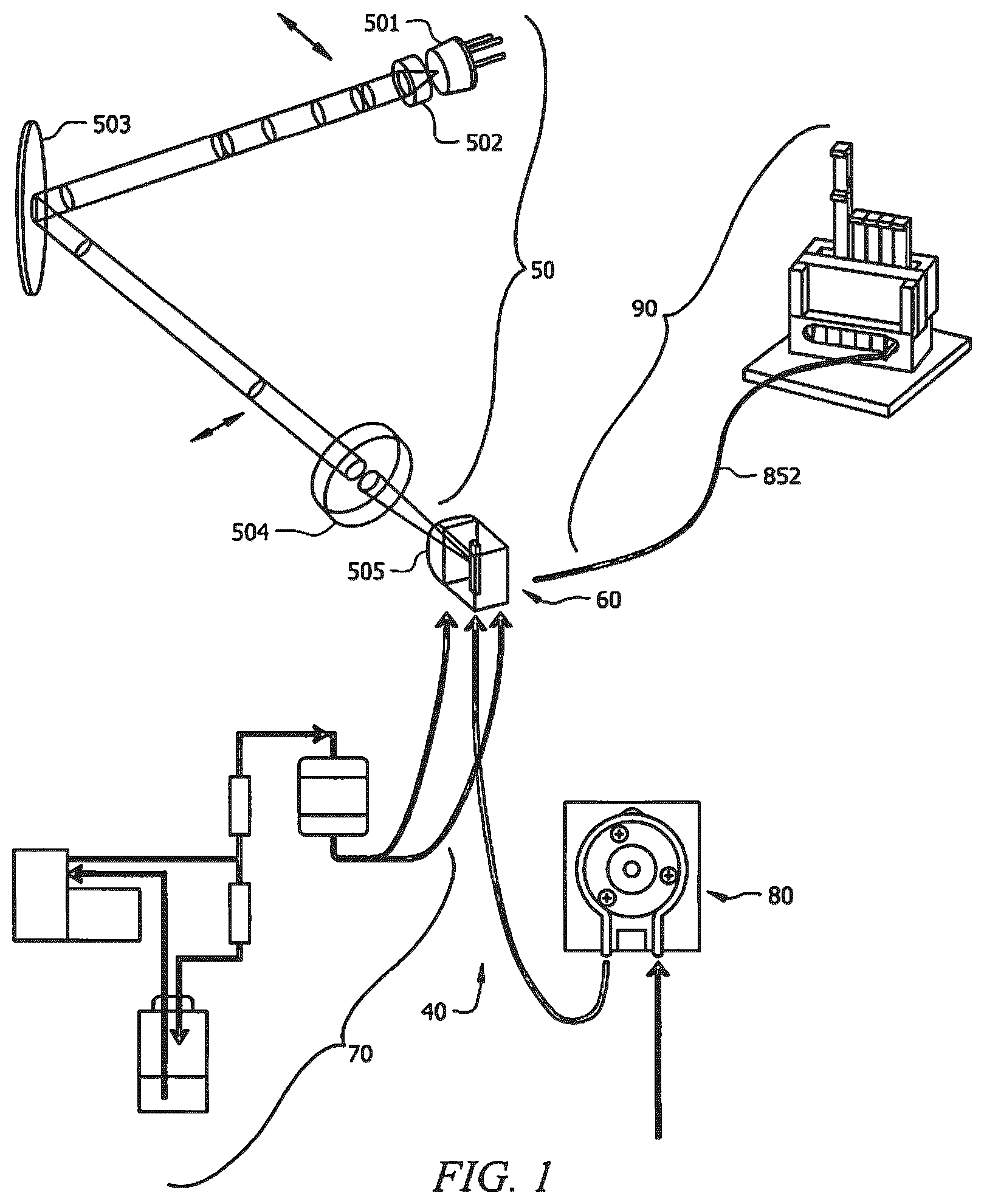 501

503

502

50

90

852

504

505

60

80

40

70

FIG. 1