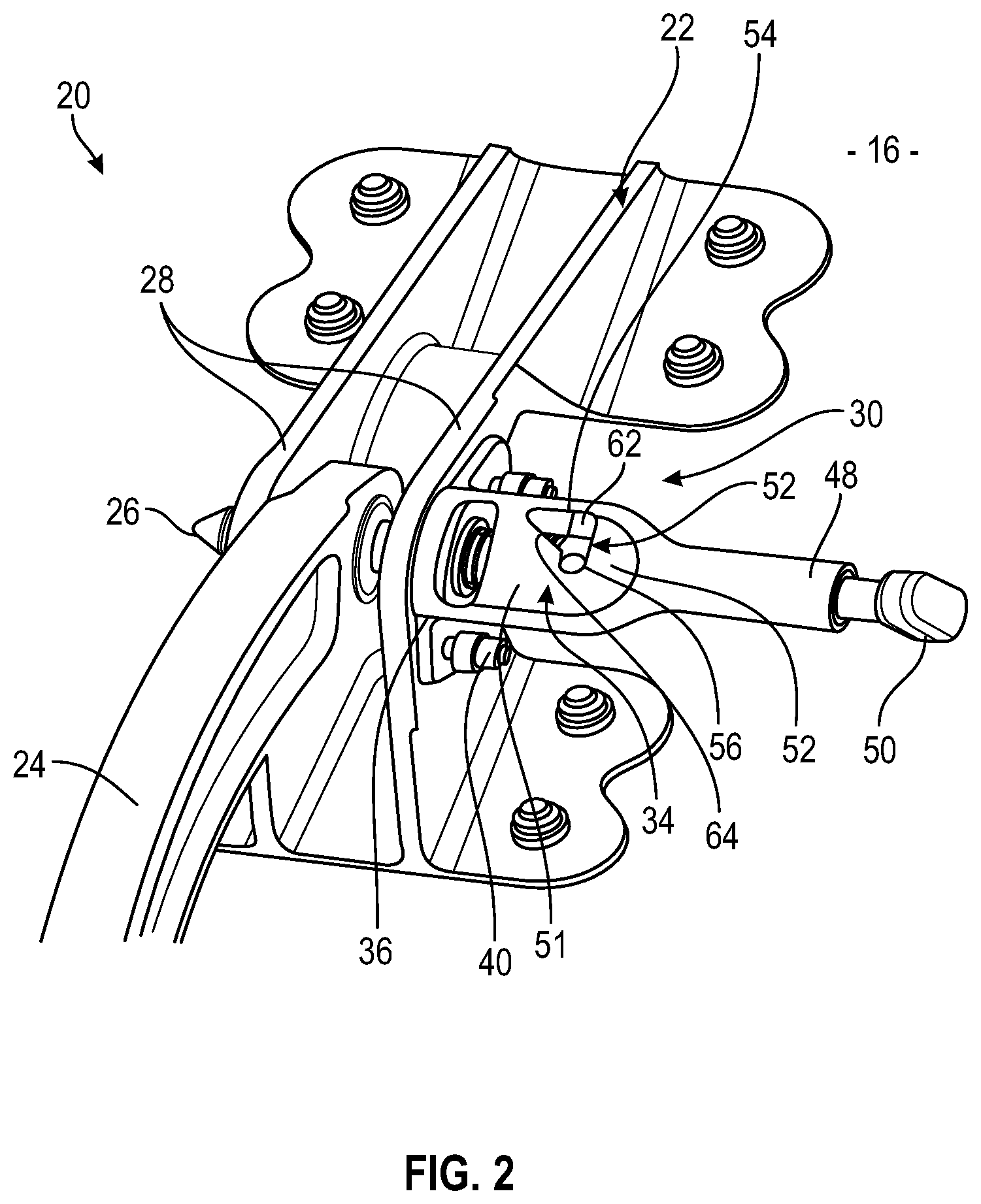 22
54
20
- 16 -
28
30
62
52
48
26
56
52
50
24
34
64
36
40
51
FIG. 2