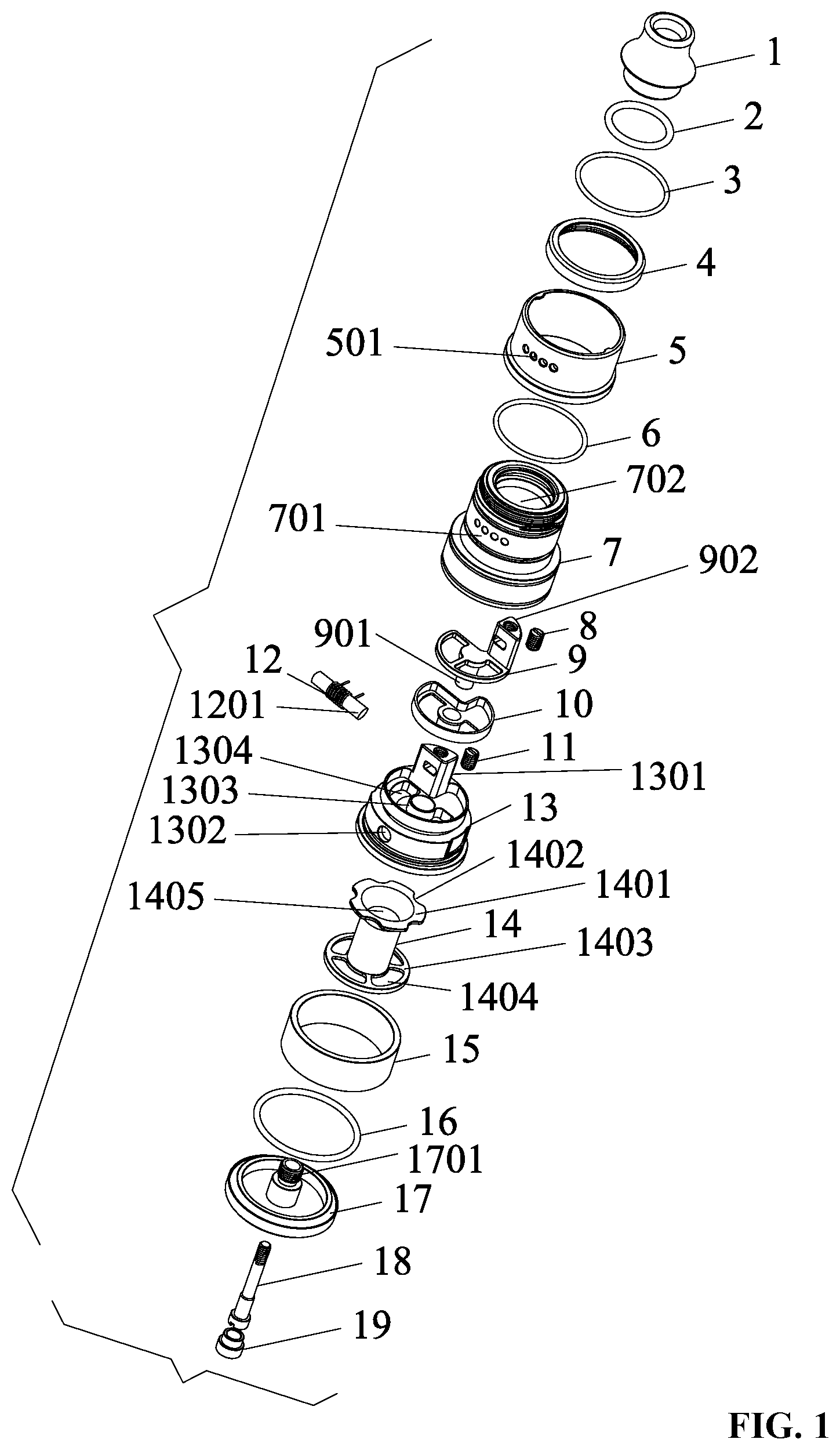 1
2
3
4
501
5
6
702
701
7
902
8
901
9
12
1201
10
11
1304
1301
1303
13
1302
1402
1405
1401
14
1403
1404
15
16
1701
17
18
19
FIG. 1