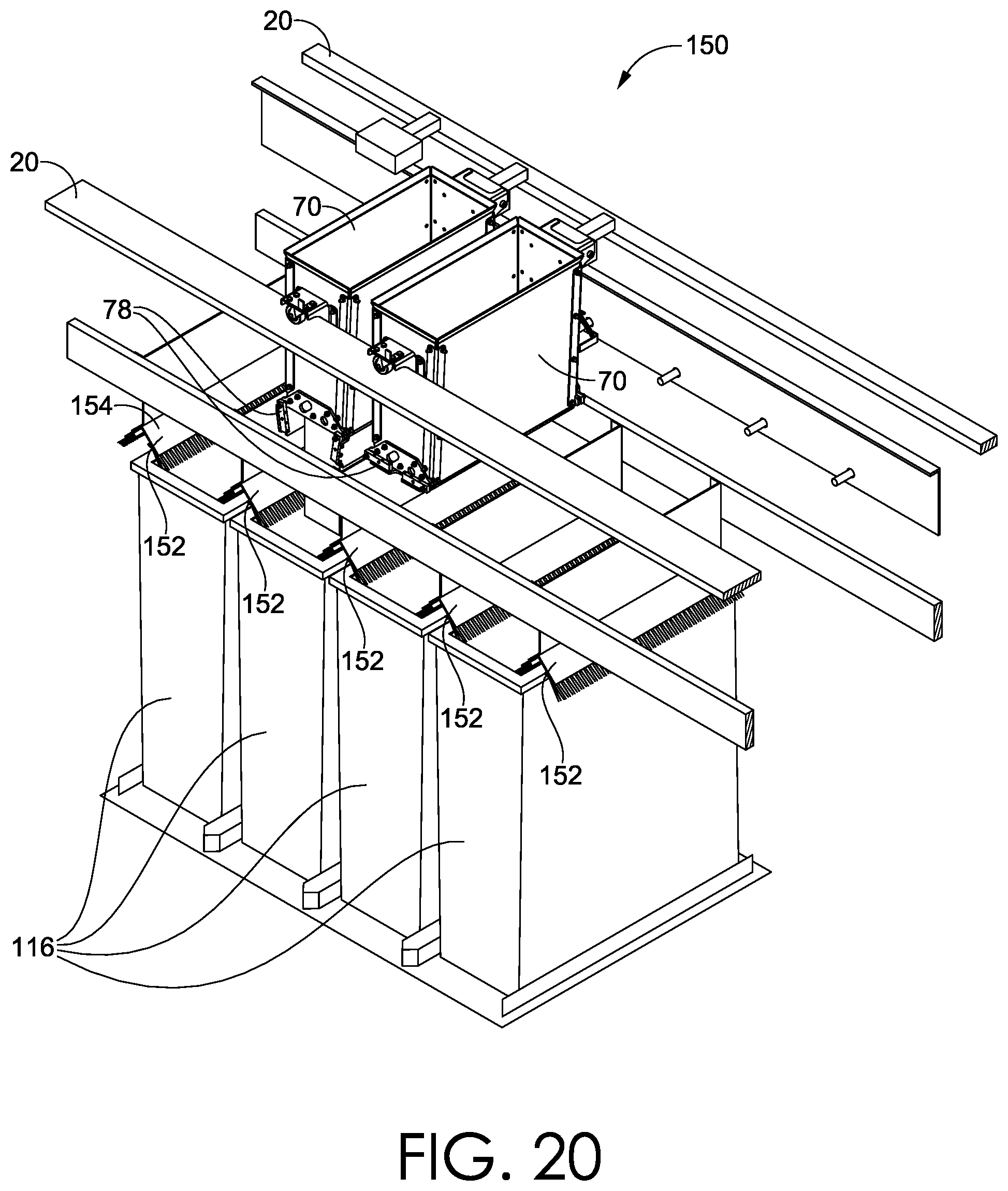 20
150
20
70
78
70
154
152
152
152
152
152
116
FIG. 20