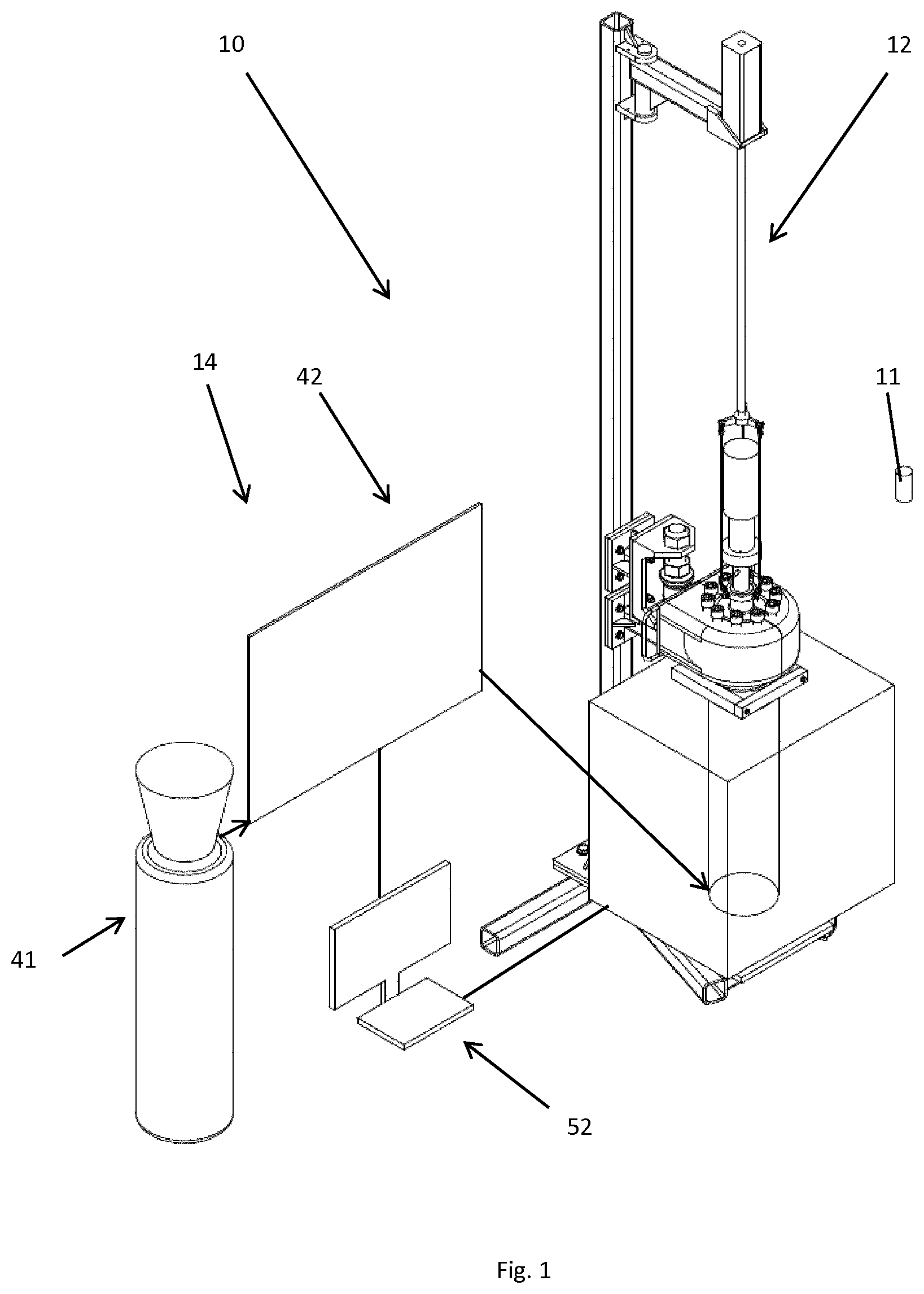 10

12

14

42

11

41

52

Fig. 1