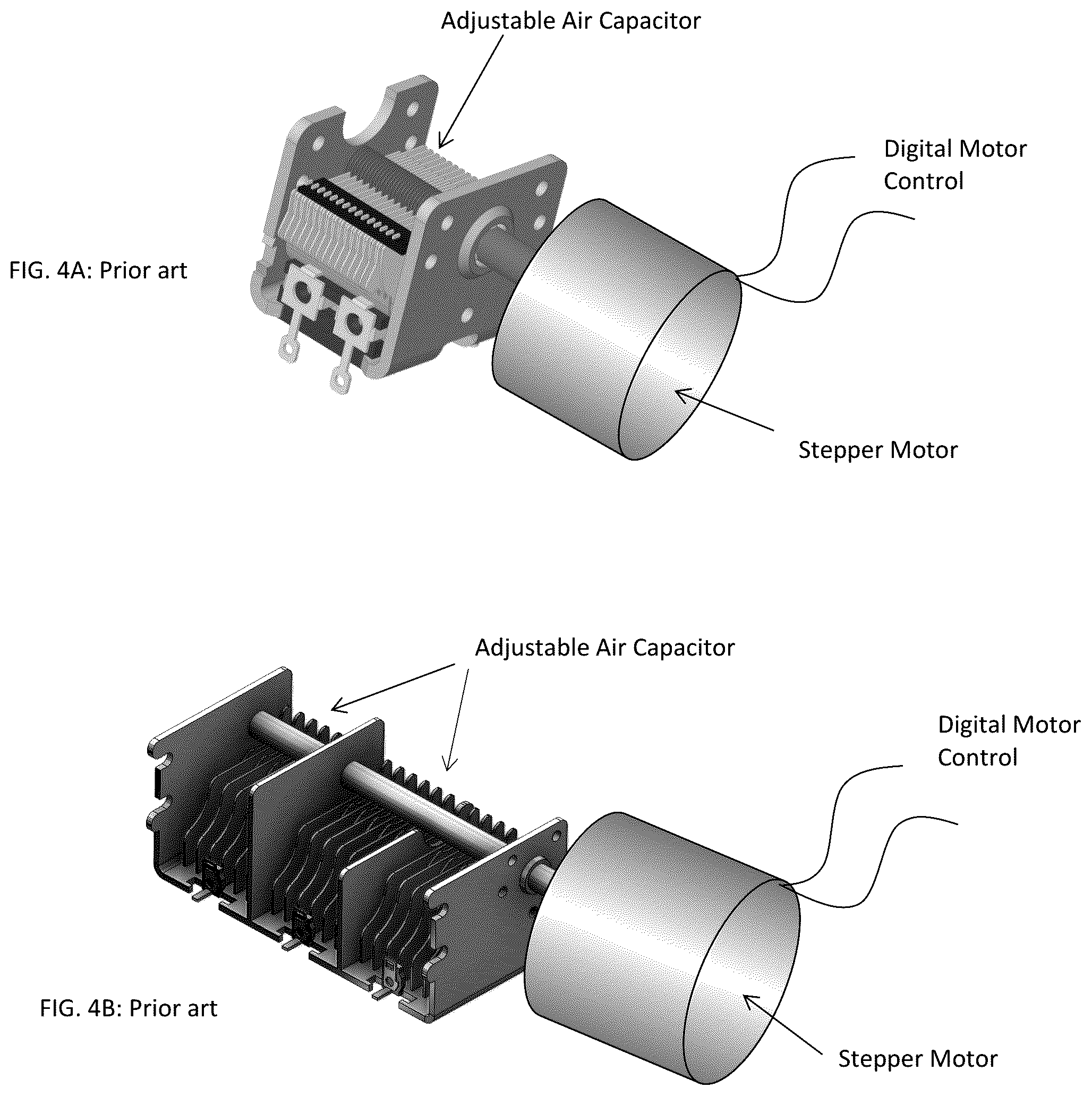 Adjustable Air Capacitor

Digital Motor Control

FIG. 4A: Prior art

Stepper Motor

Adjustable Air Capacitor

Digital Motor Control

FIG. 4B: Prior art

Stepper Motor