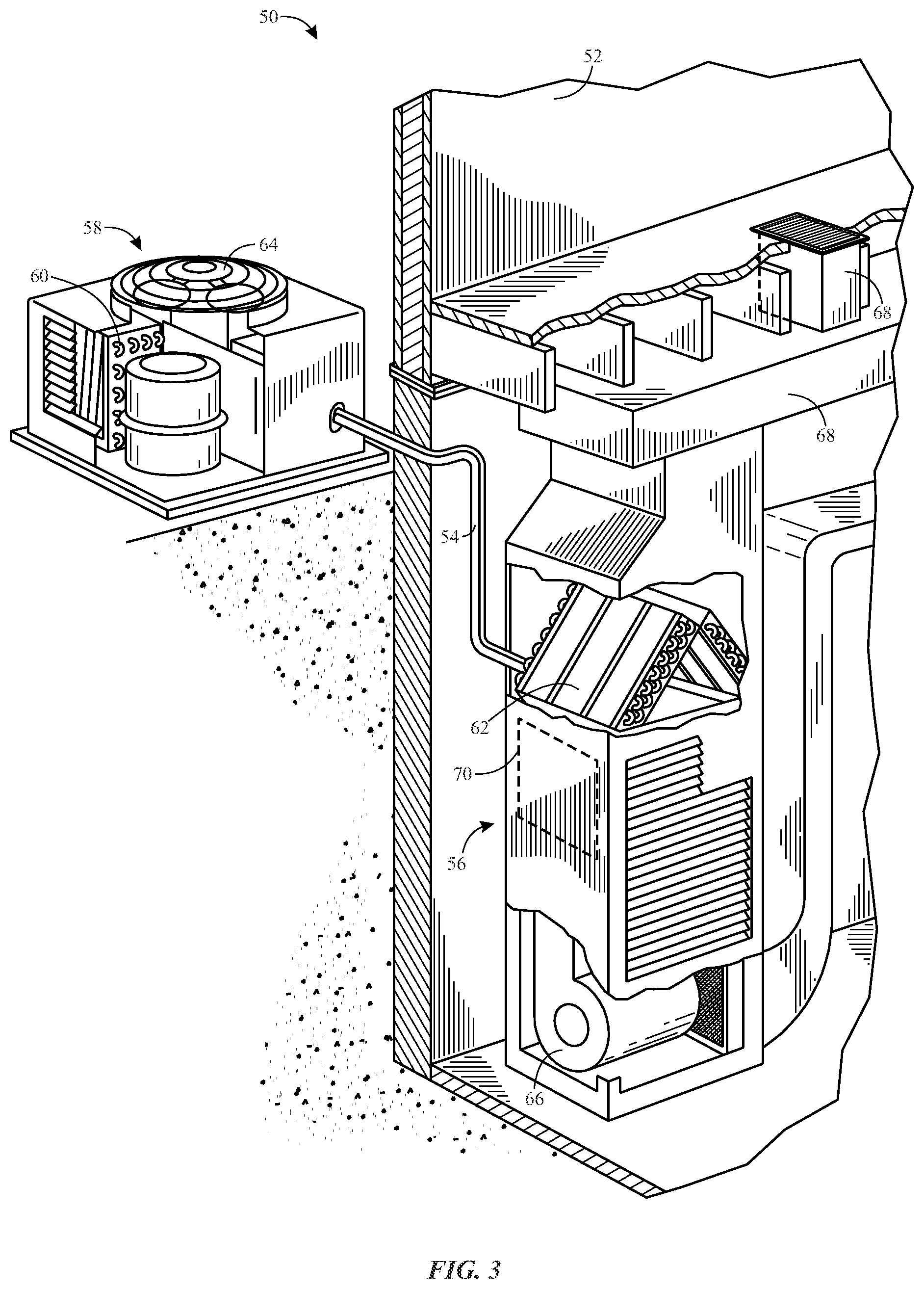 50

52

58

64

60

68

68

54

62

70

56

66

FIG. 3