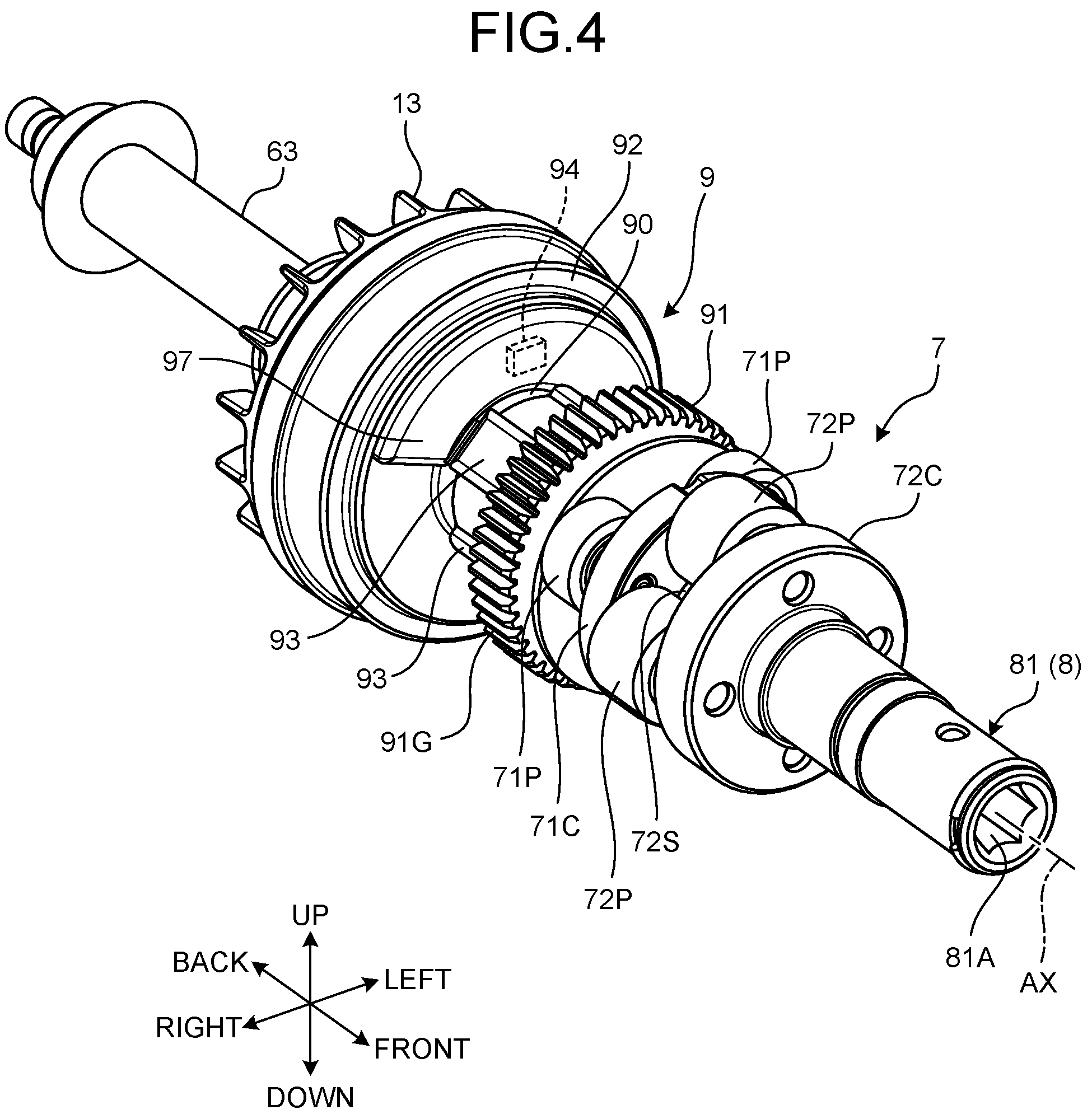 FIG.4

13
63
92
94
9
90
91
97
71P
7
72P
72C
93
93
81 (8)
91G
71P
71C
72S
72P
81A
AX
UP
BACK
LEFT
RIGHT
FRONT
DOWN