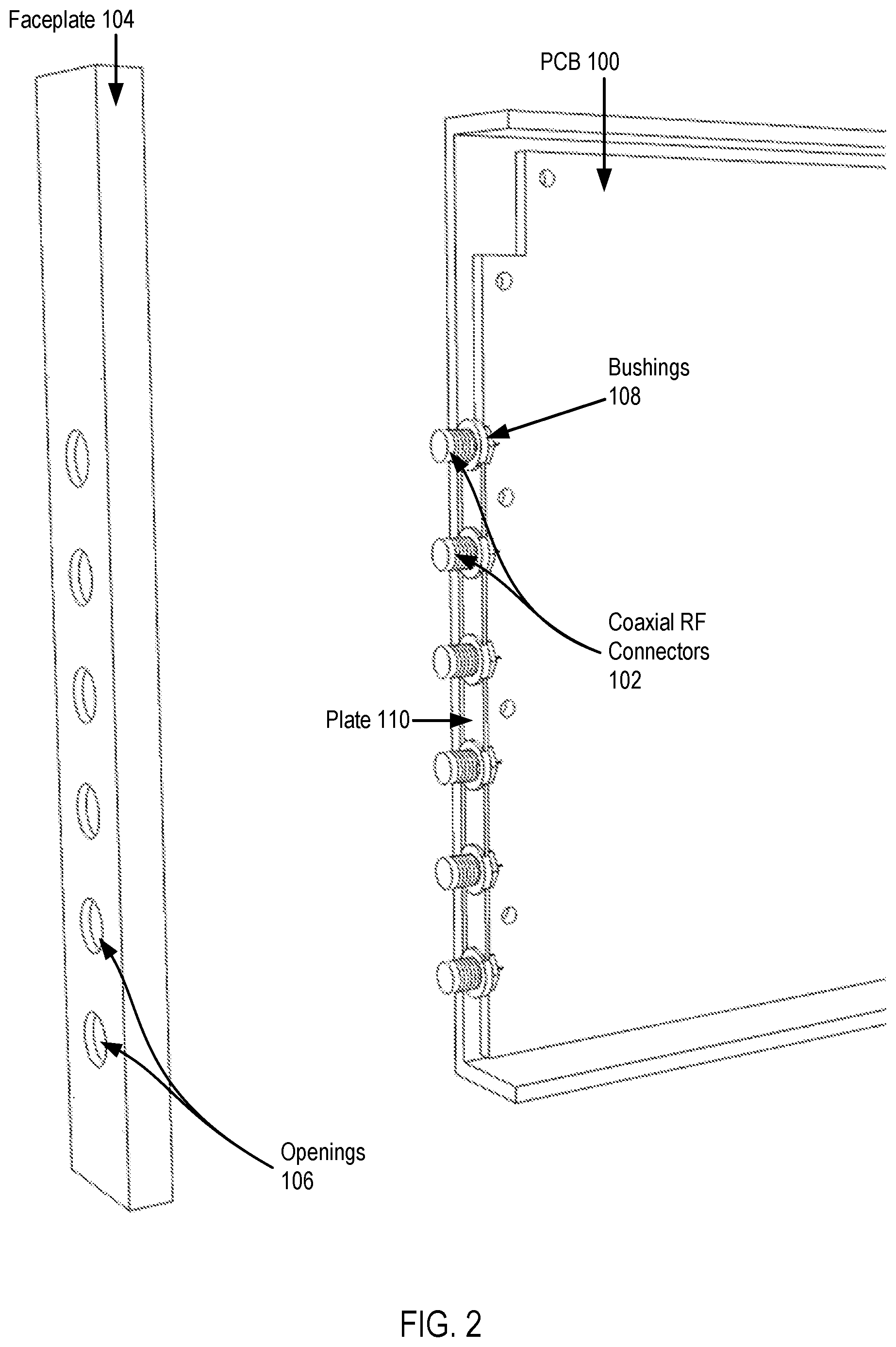 Faceplate 104

PCB 100

Bushings 108

Coaxial RF Connectors 102

Plate 110

Openings 106

FIG. 2