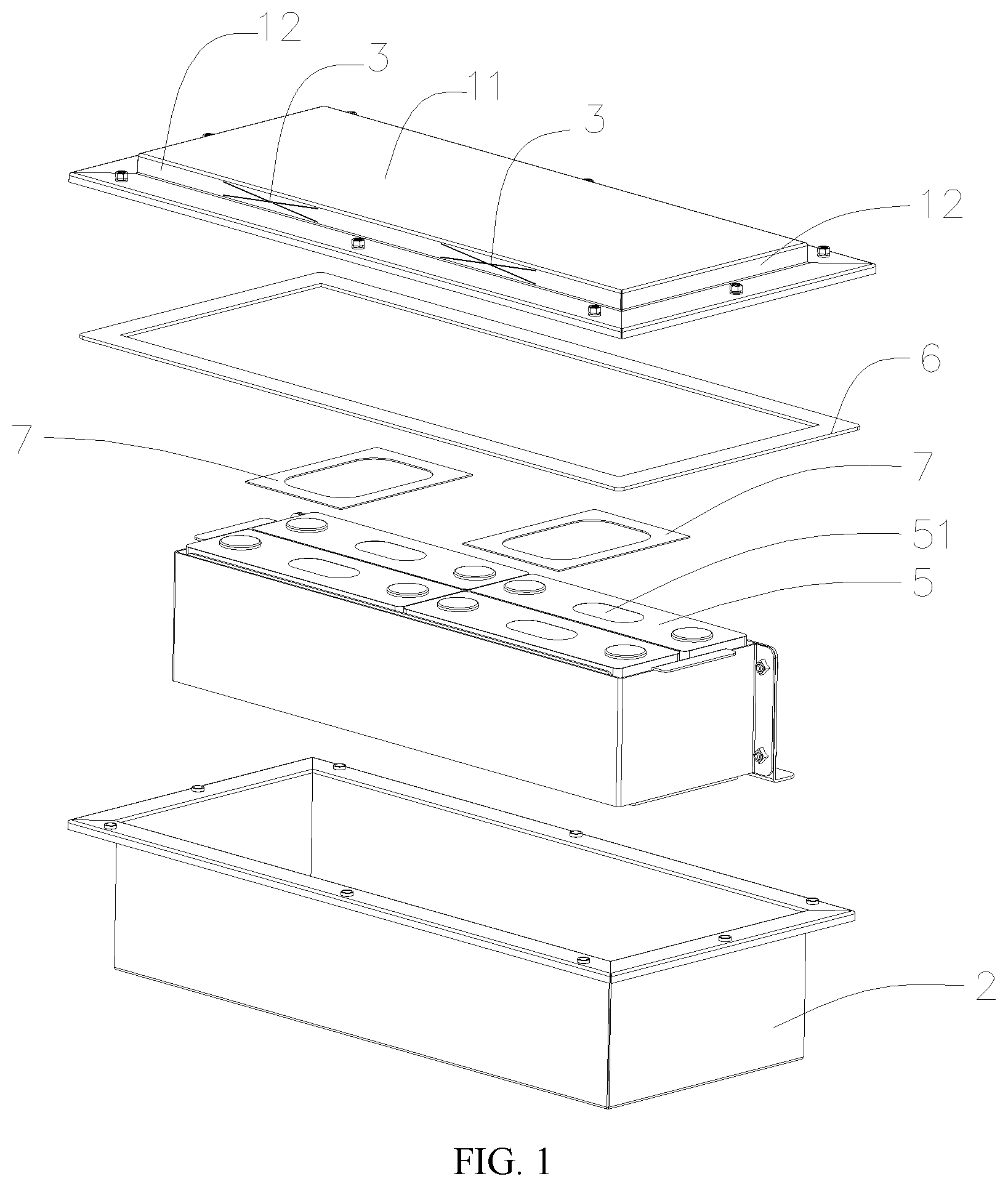 12
3
11
3
12
6
7
7
51
5
2
FIG. 1