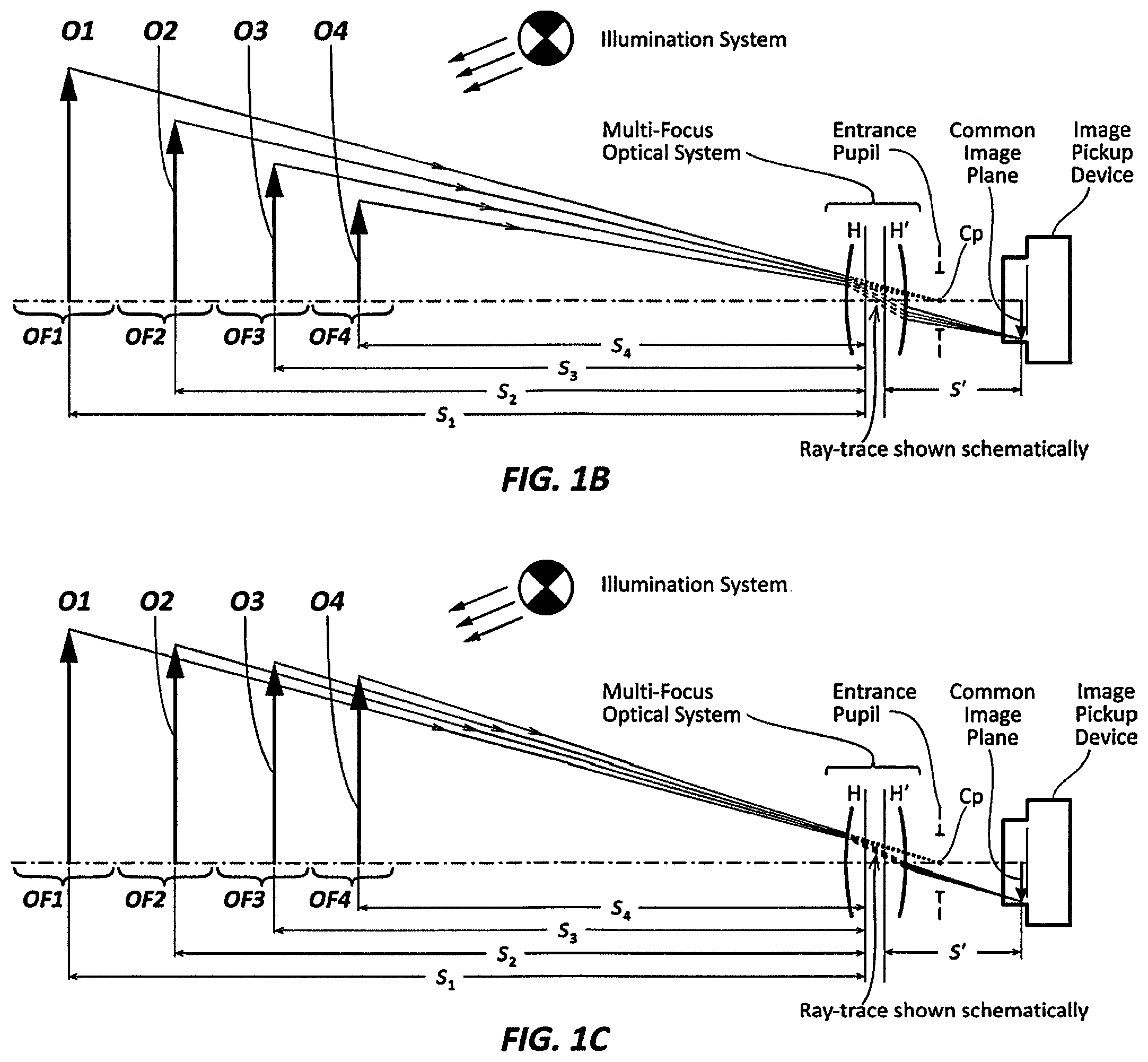 O1 O2 O3 O4

Illumination System

Multi-Focus Optical System

Entrance Pupil

Common Image Plane

Image Pickup Device

H H' Cp

OF1 OF2 OF3 OF4

$S_4$

$S_3$

$S_2$

$S_1$

$S'$

Ray-trace shown schematically

FIG. 1B

O1 O2 O3 O4

Illumination System

Multi-Focus Optical System

Entrance Pupil

Common Image Plane

Image Pickup Device

H H' Cp

OF1 OF2 OF3 OF4

$S_4$

$S_3$

$S_2$

$S_1$

$S'$

Ray-trace shown schematically

FIG. 1C