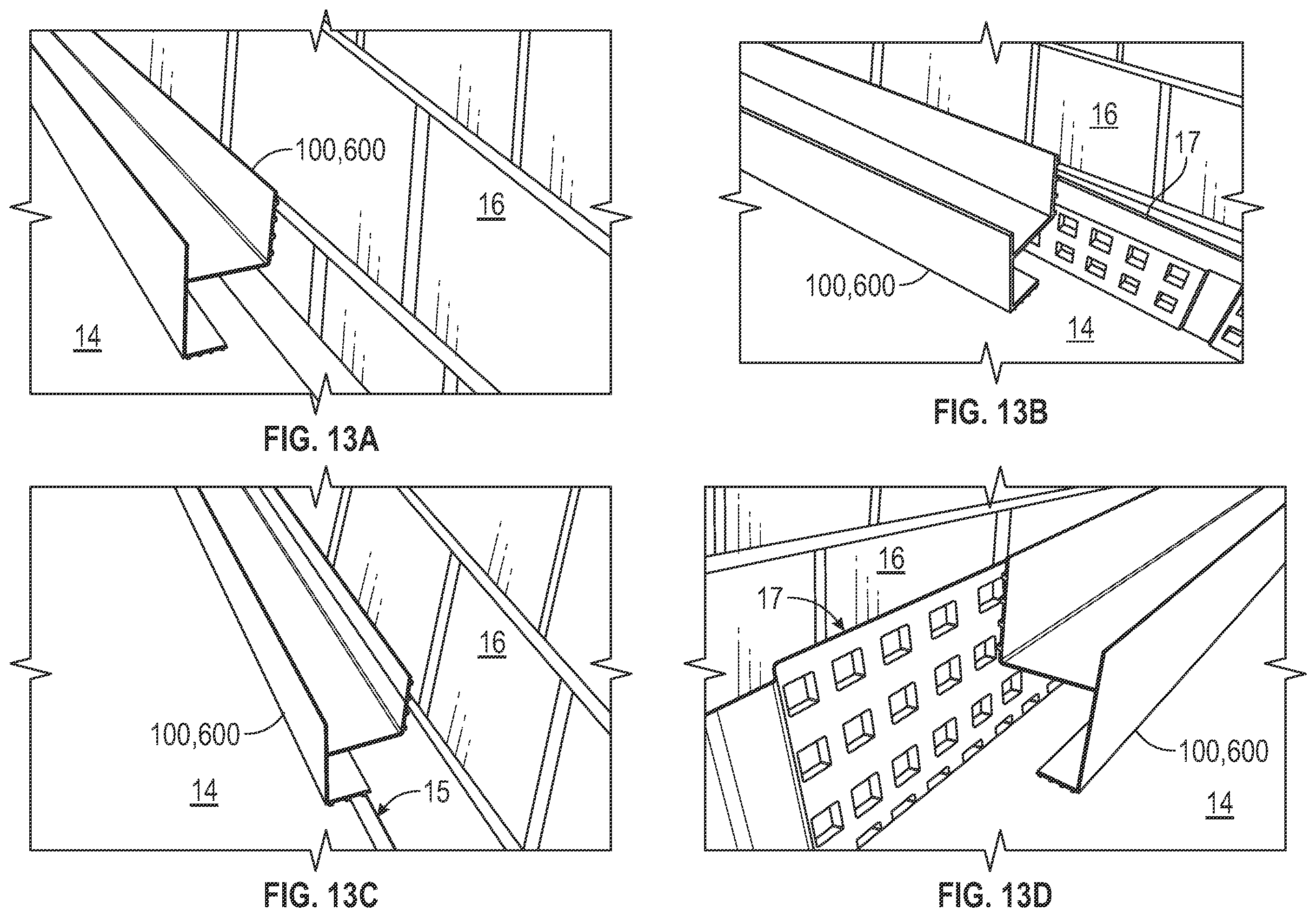 100,600

16

14

FIG. 13A

16

17

100,600

14

FIG. 13B

16

100,600

14

15

FIG. 13C

16

17

100,600

14

FIG. 13D