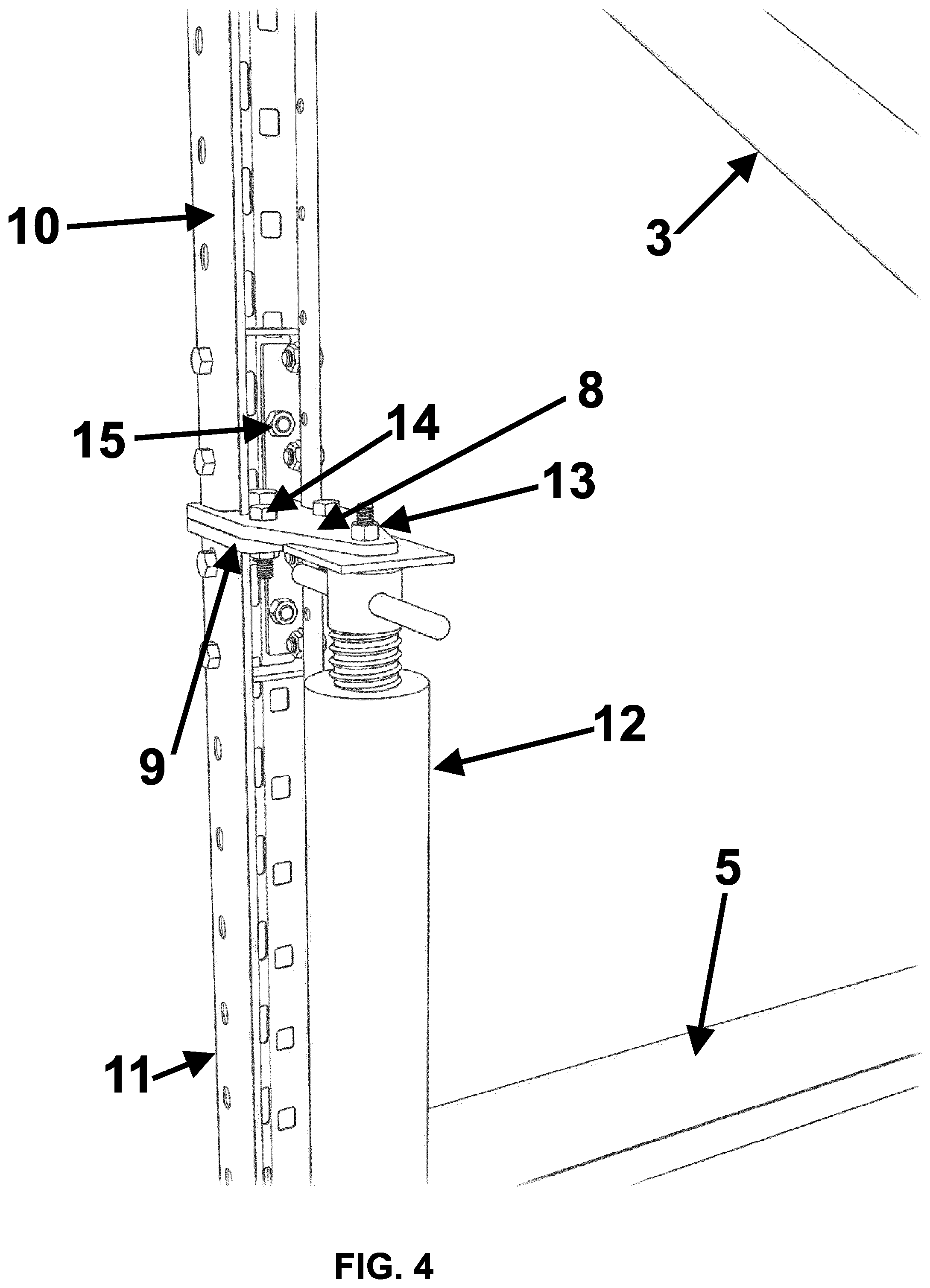 10

3

8

14

15

13

9

12

5

11

FIG. 4