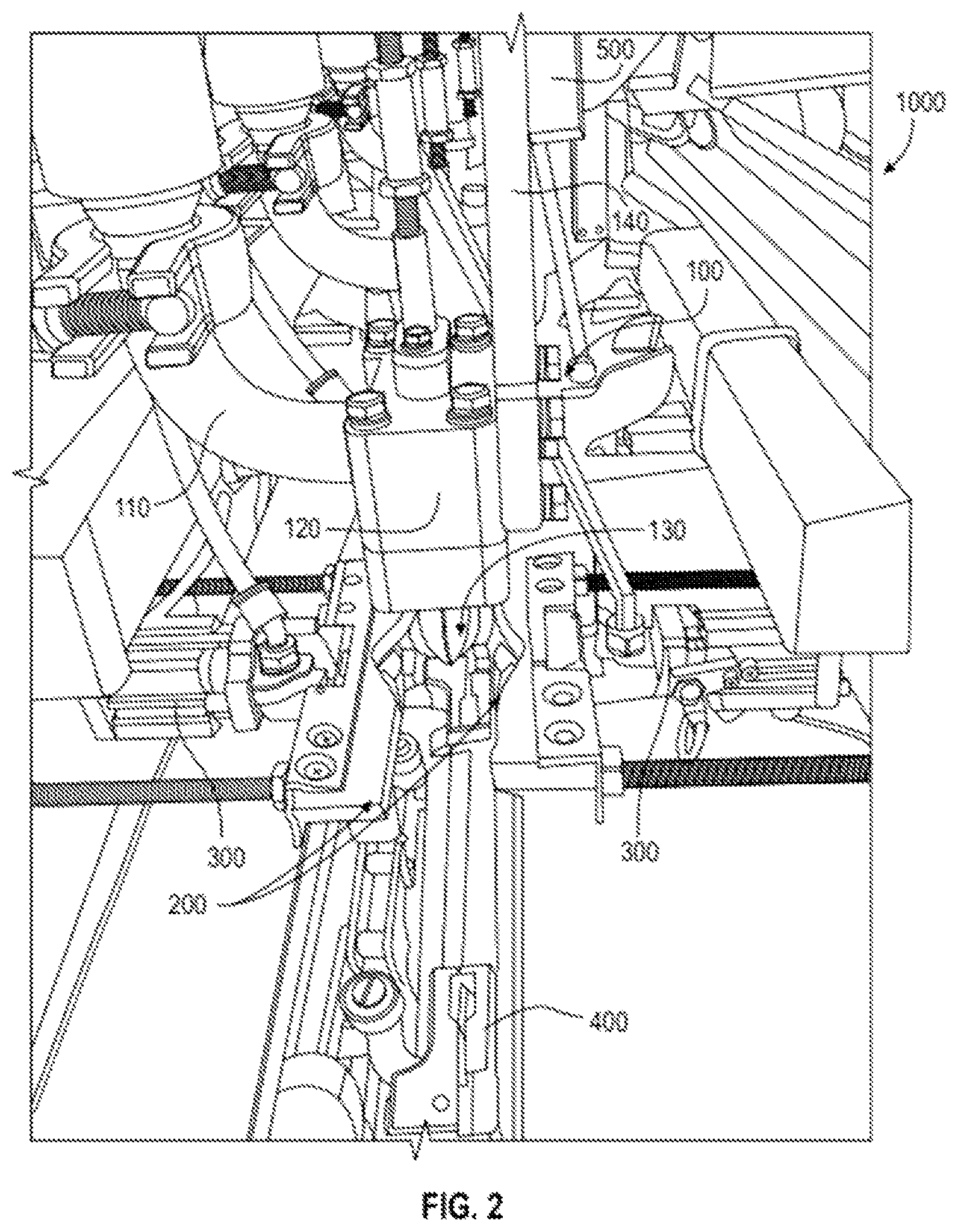 500
1000
140
100
110
120
130
300
300
200
400
FIG. 2