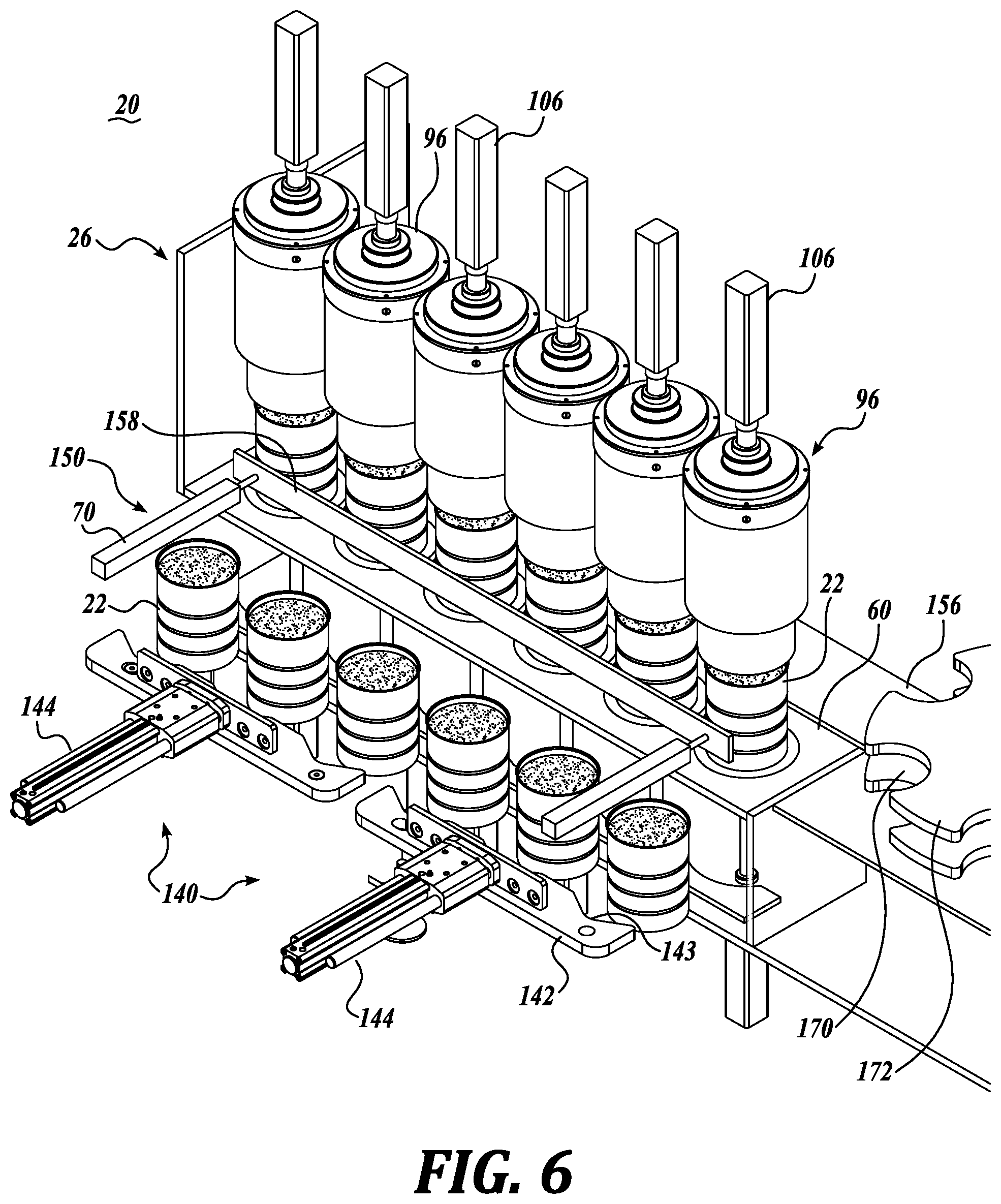 20

106

96

26

106

96

158

150

70

22

22

60

156

144

140

143

142

144

170

172

FIG. 6