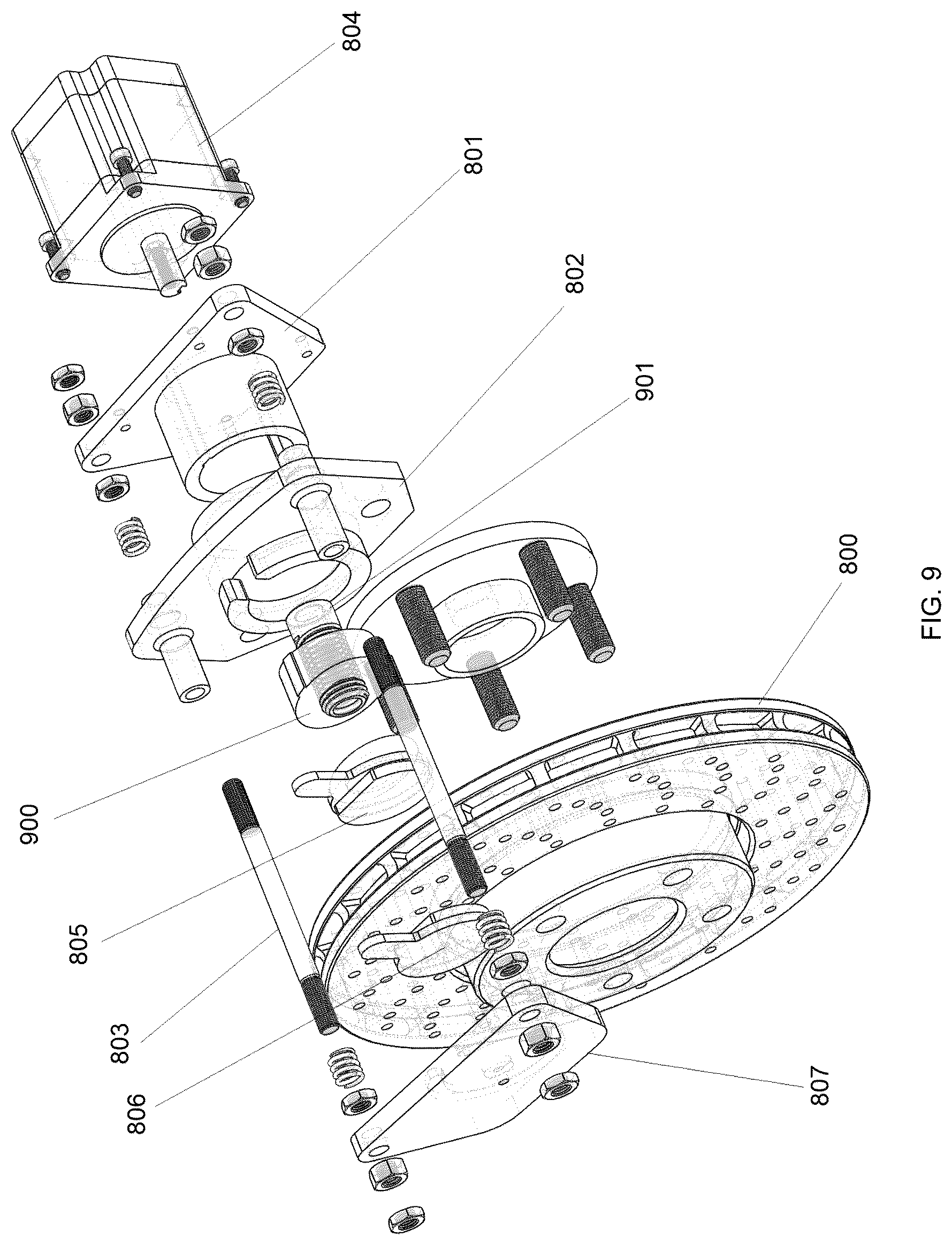 804
801
802
901
800
900
805
803
806
807
FIG. 9