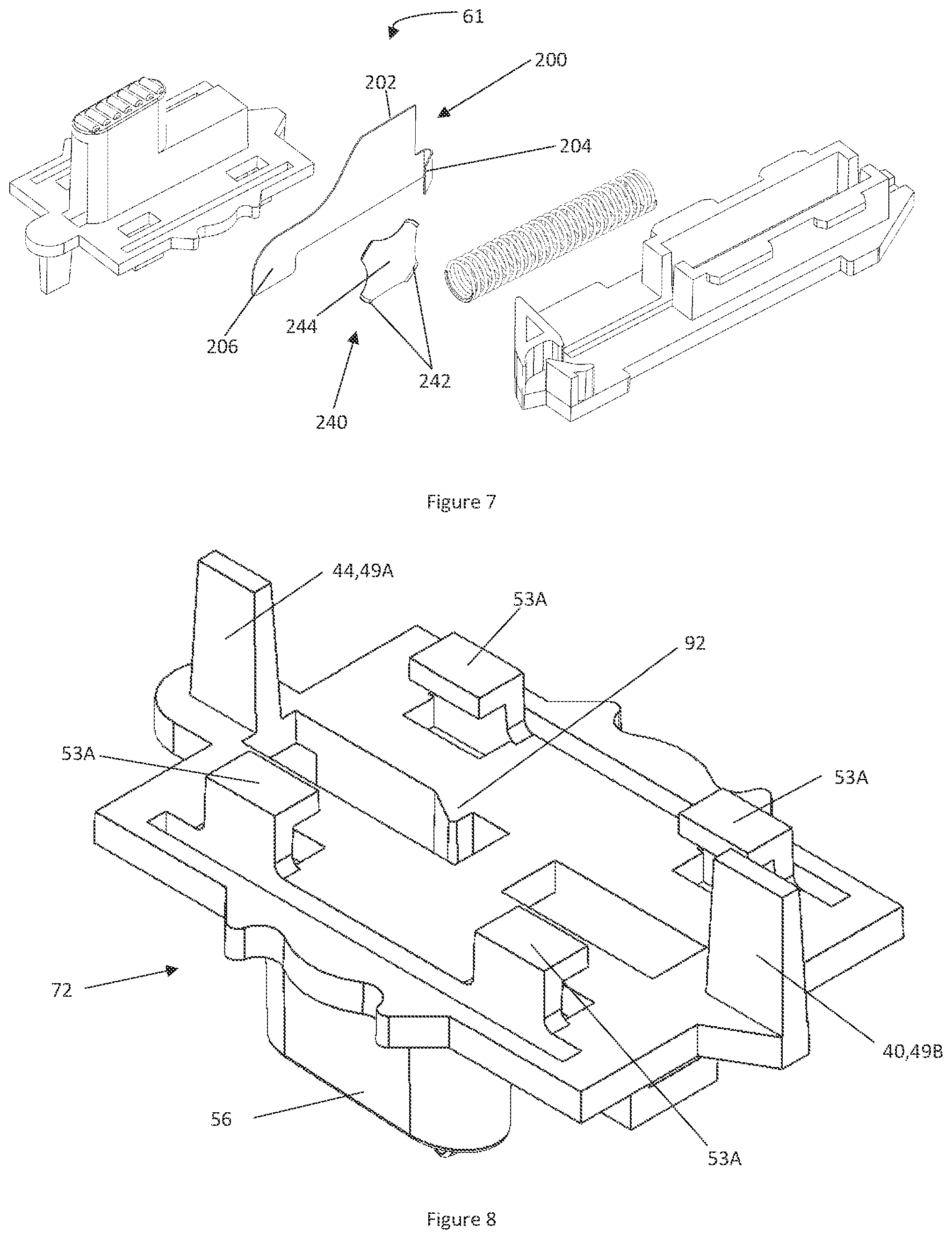 61

200

202

204

206

244

242

240

Figure 7

44,49A

53A

92

53A

53A

72

40,49B

56

53A

Figure 8