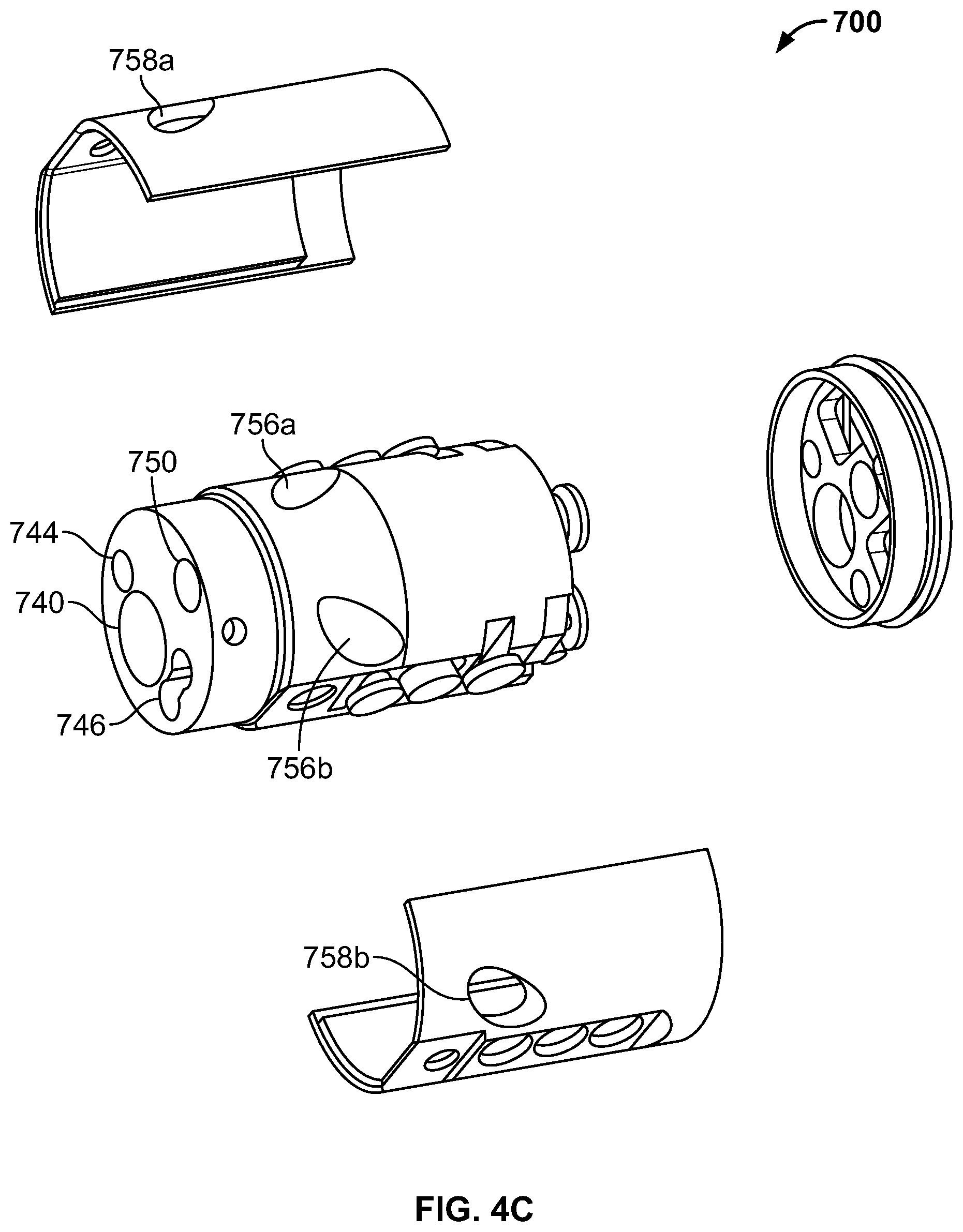 700

758a

756a

750

744

740

746

756b

758b

FIG. 4C