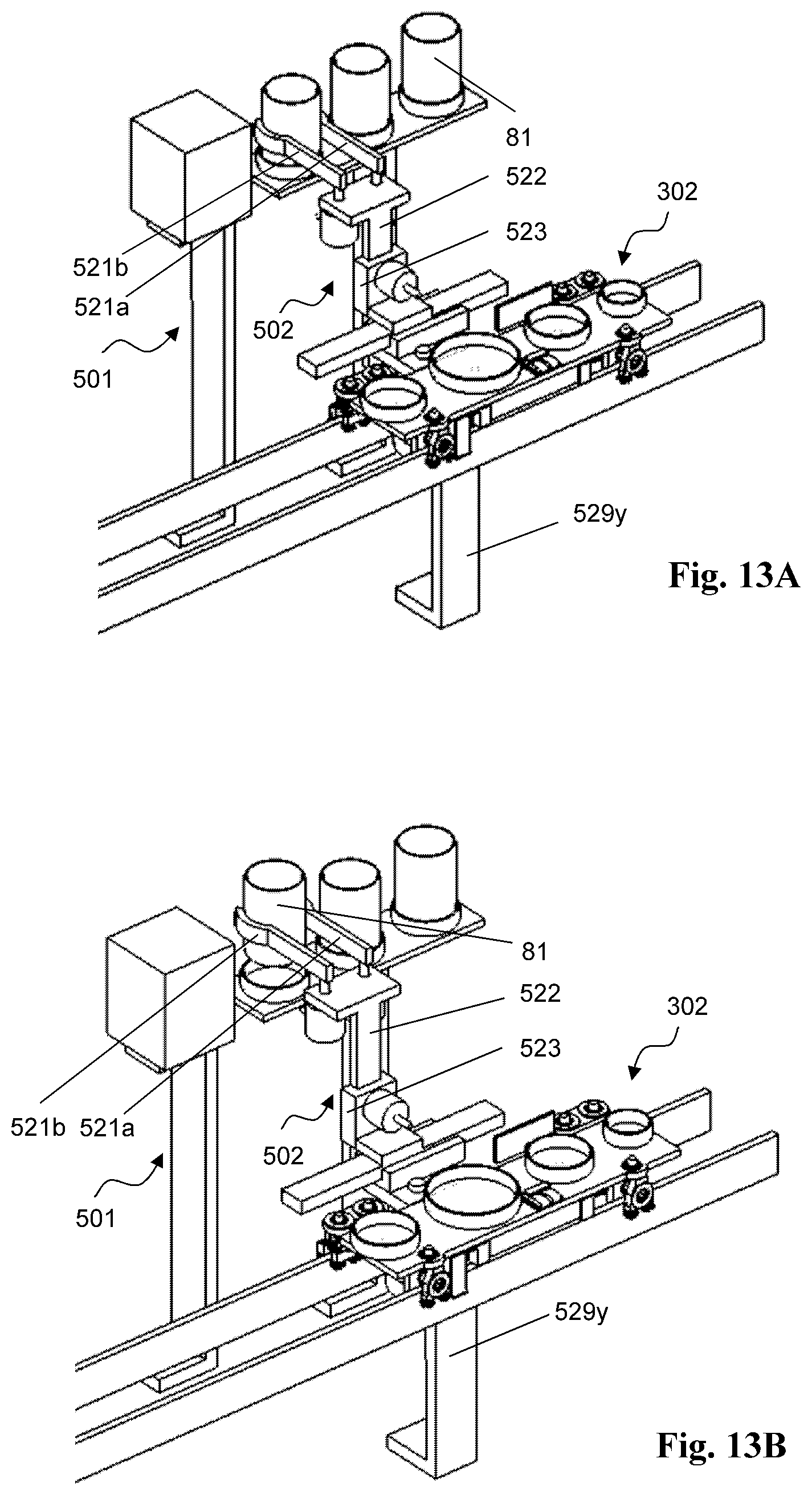 81

522

302

523

521b

521a

502

501

529y

Fig. 13A

81

522

302

523

521b 521a

502

501

529y

Fig. 13B