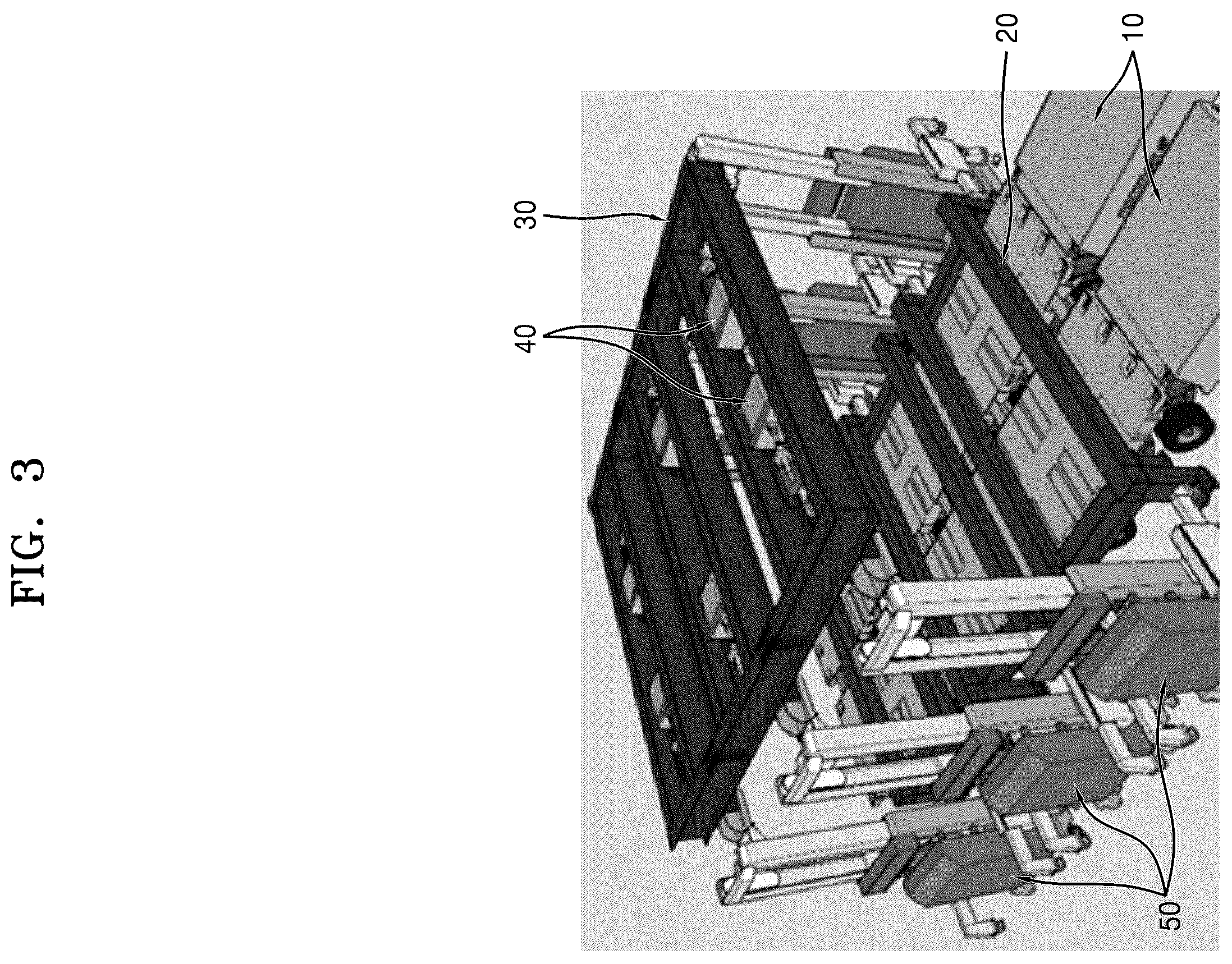 FIG. 3

30
40
20
10
50