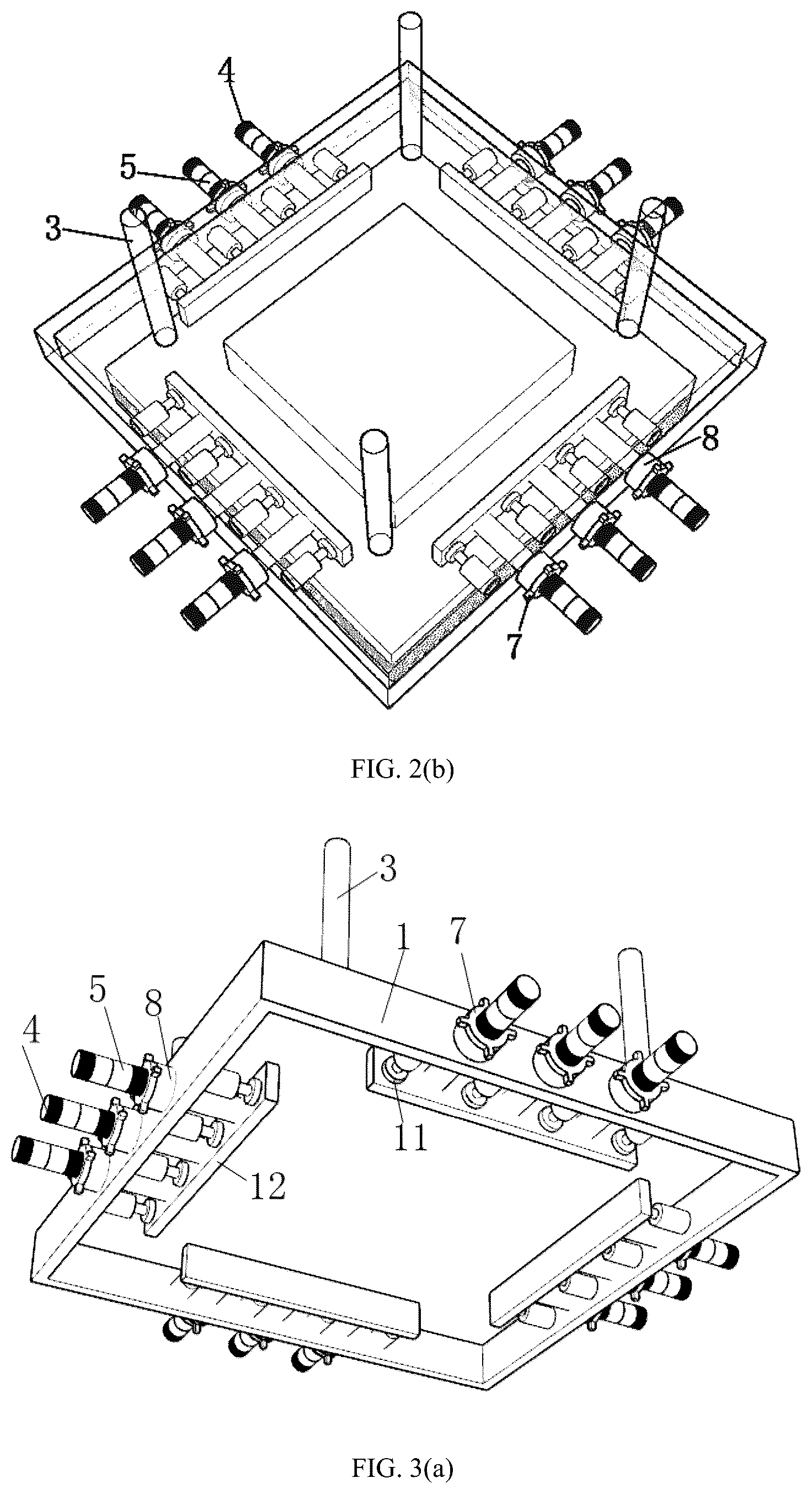 4
5
3
8
7

FIG. 2(b)

3
1
7
5
8
4
11
12

FIG. 3(a)