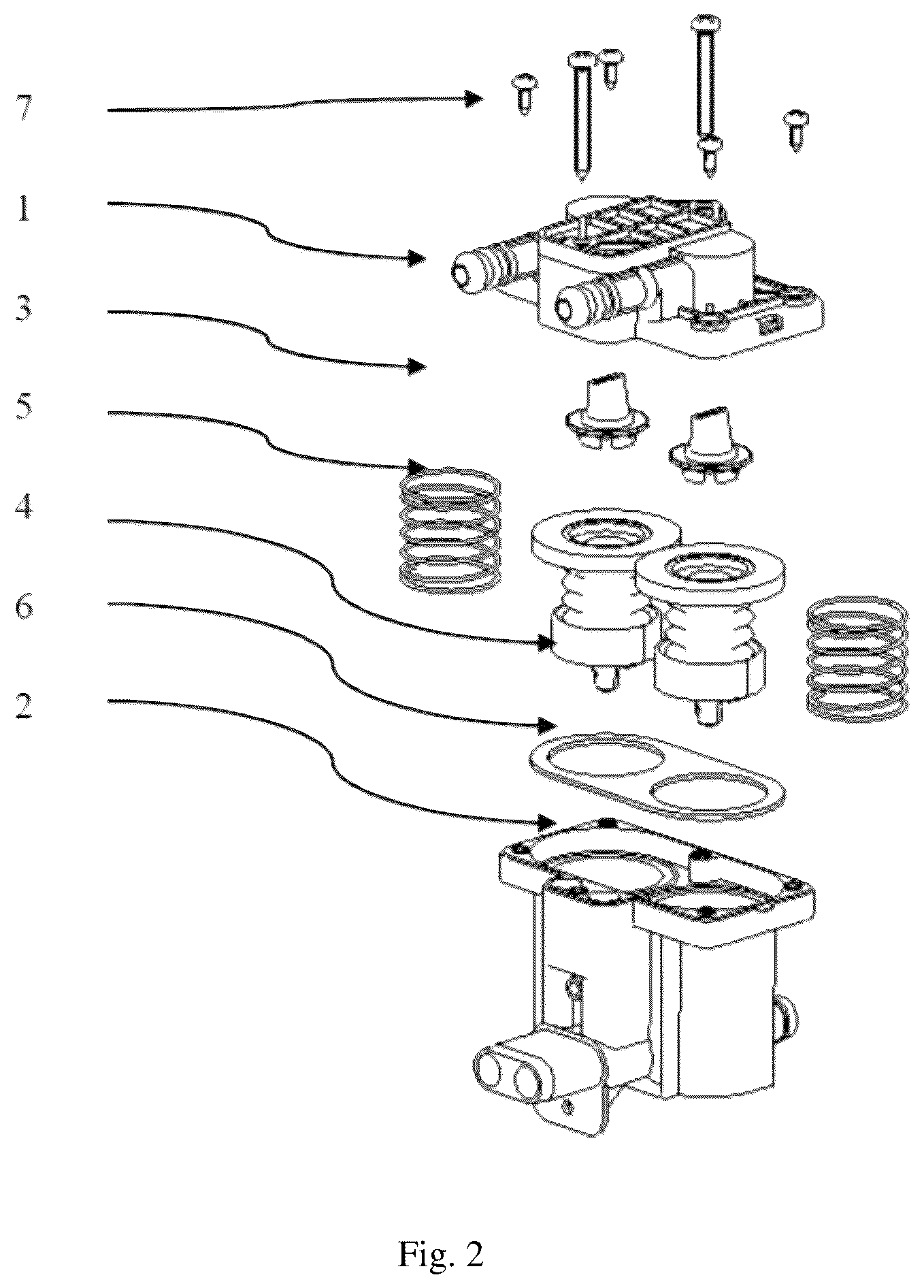 7
1
3
5
4
6
2

Fig. 2