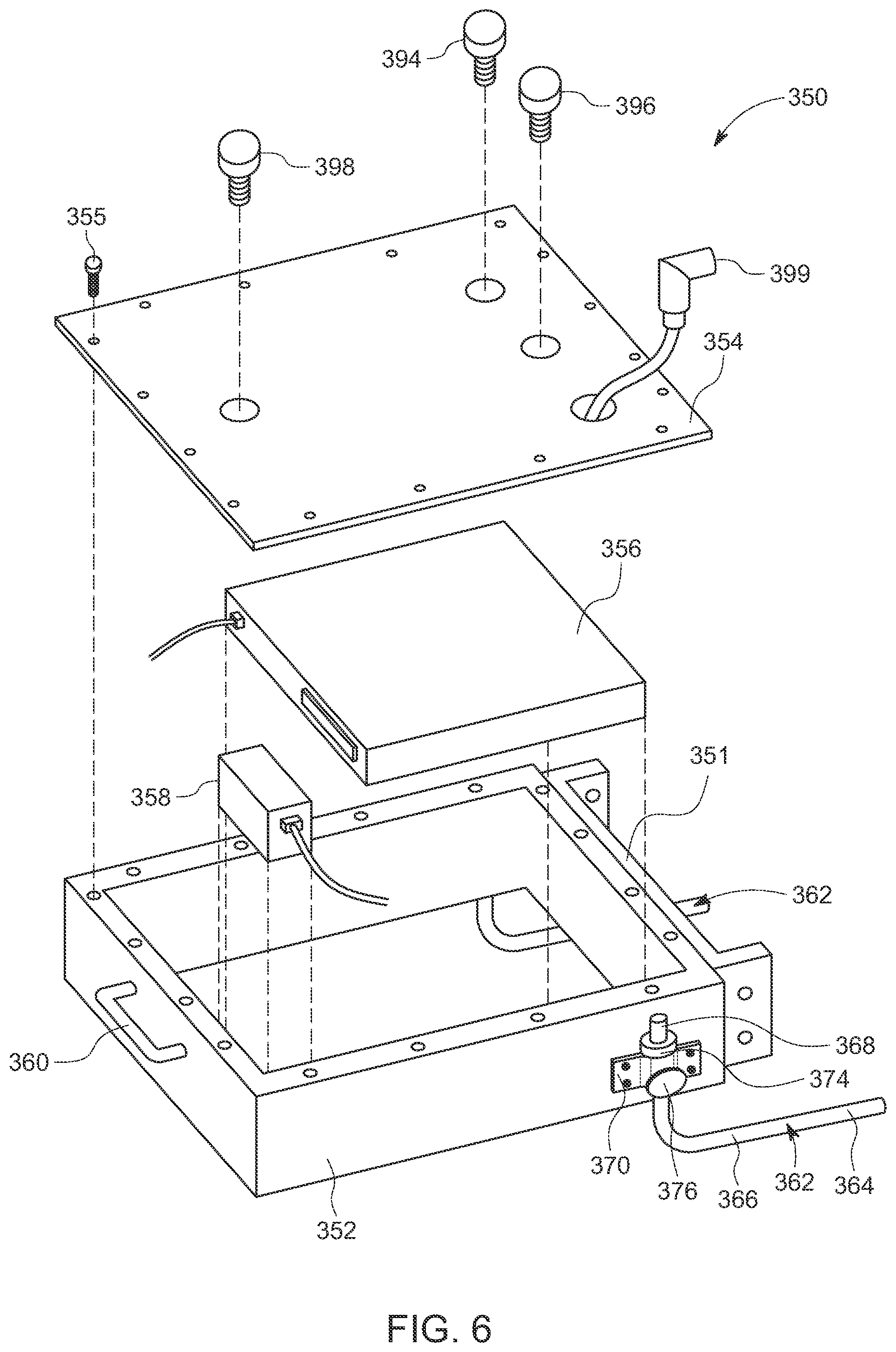 394

396

350

398

355

399

354

356

351

358

362

368

360

374

370

376

366

362

364

352

FIG. 6