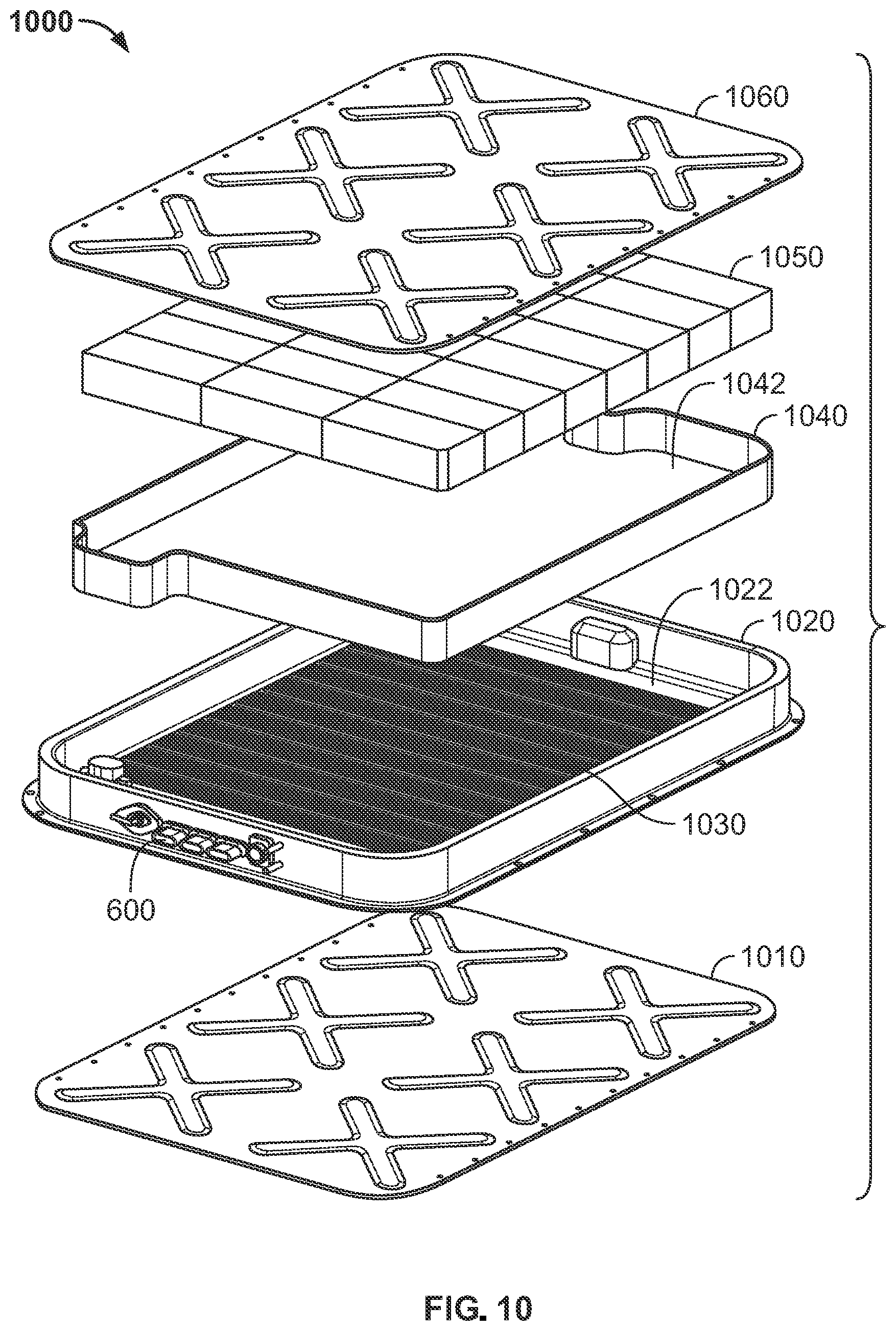 1000

1060

1050

1042

1040

1022

1020

1030

600

1010

FIG. 10