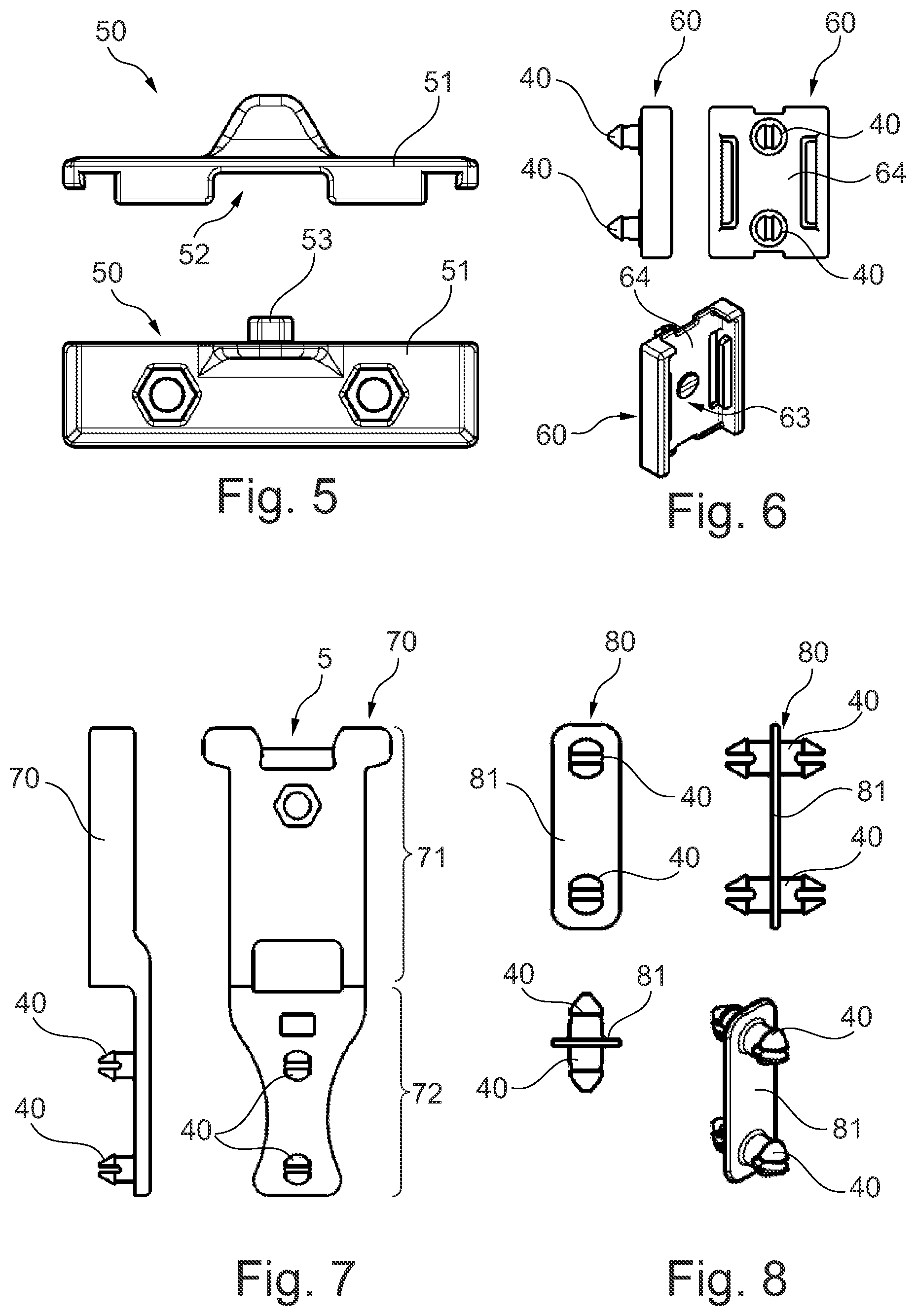 50
51
52
53
50
51
Fig. 5

60
60
40
40
40
64
40
64
63
60
Fig. 6

5
70
70
71
40
40
40
72
Fig. 7

80
80
40
81
40
81
40
40
40
81
40
40
81
40
Fig. 8