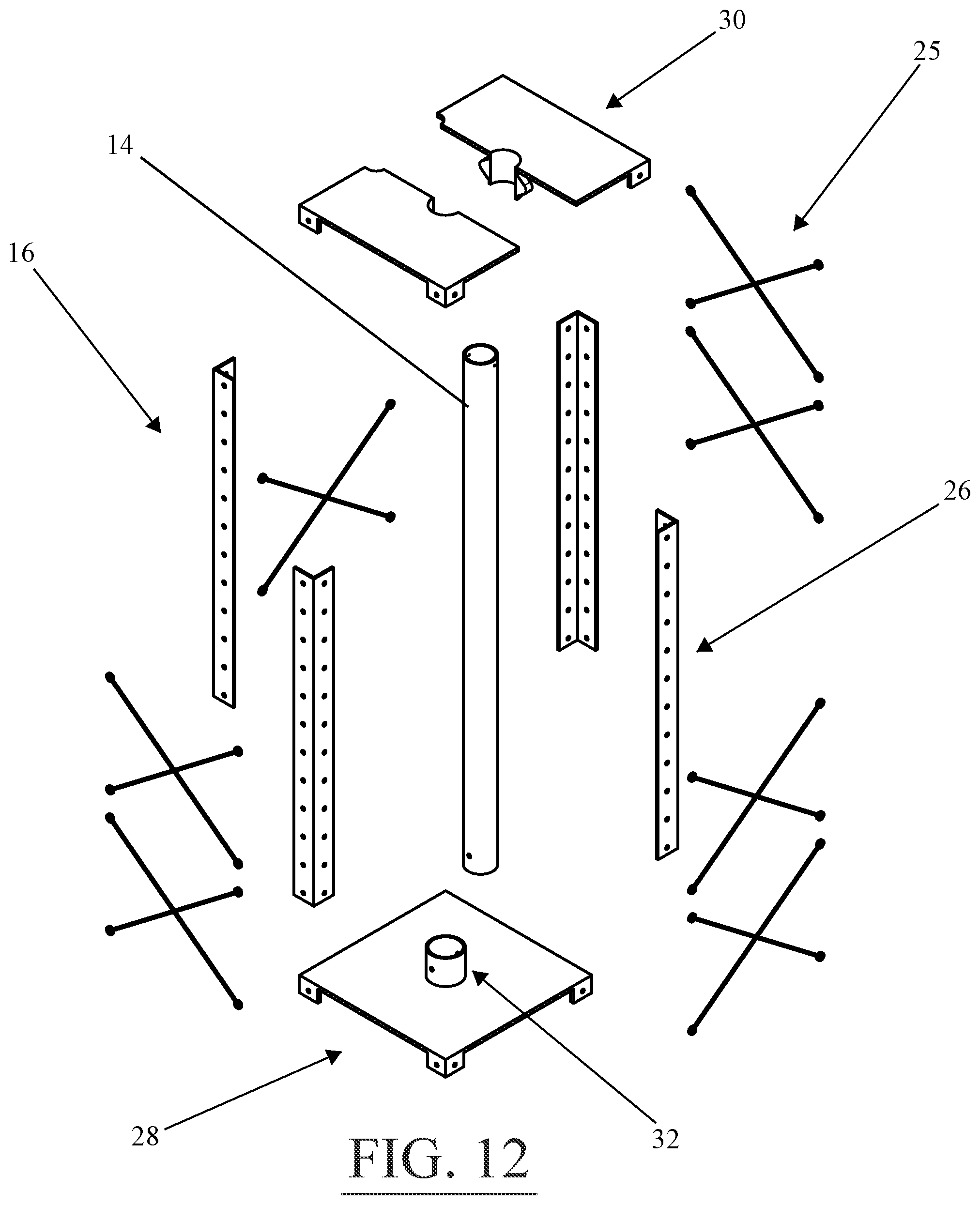 30
25
14
16
26
28
32
FIG. 12