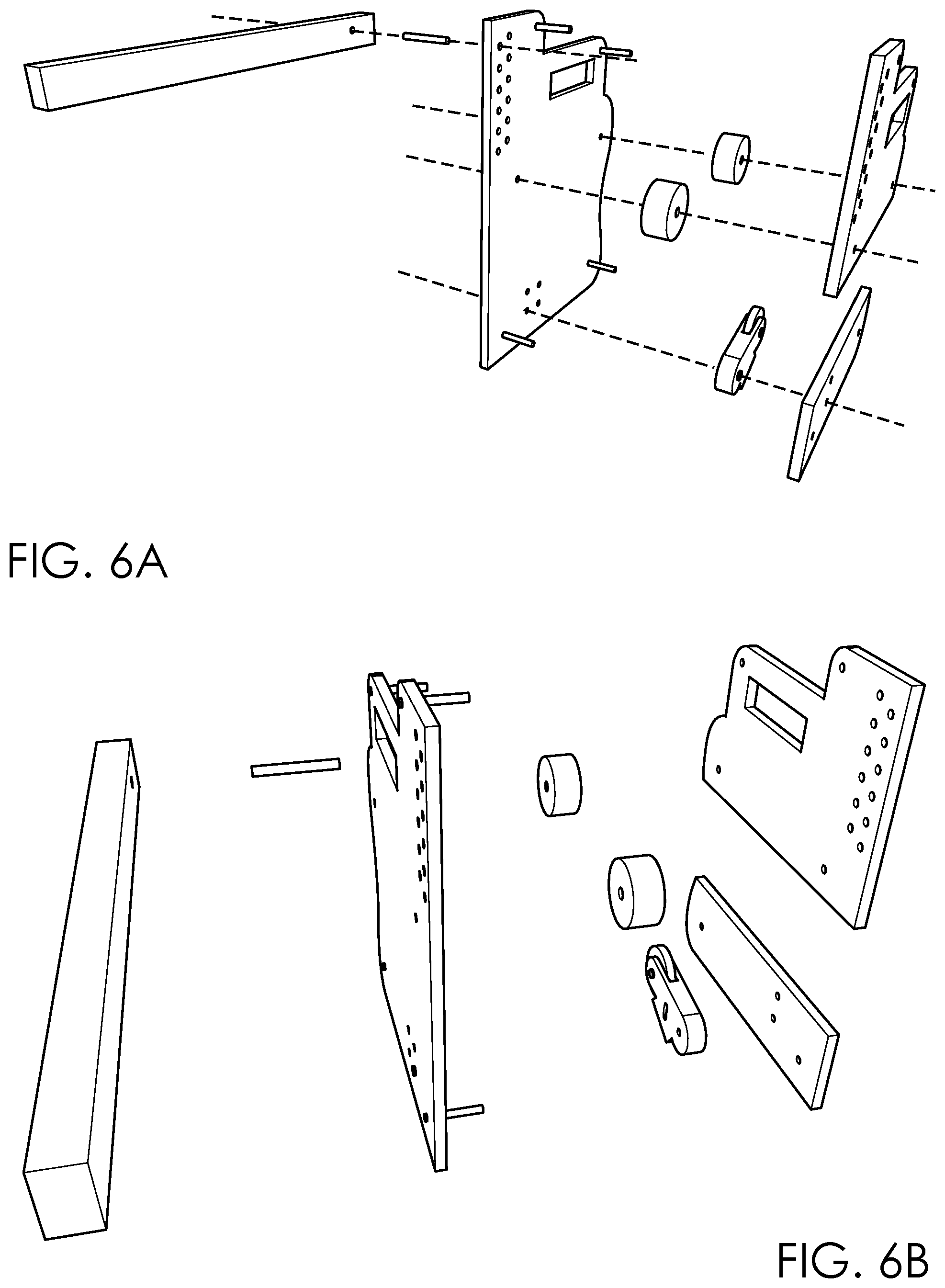 FIG. 6A

FIG. 6B