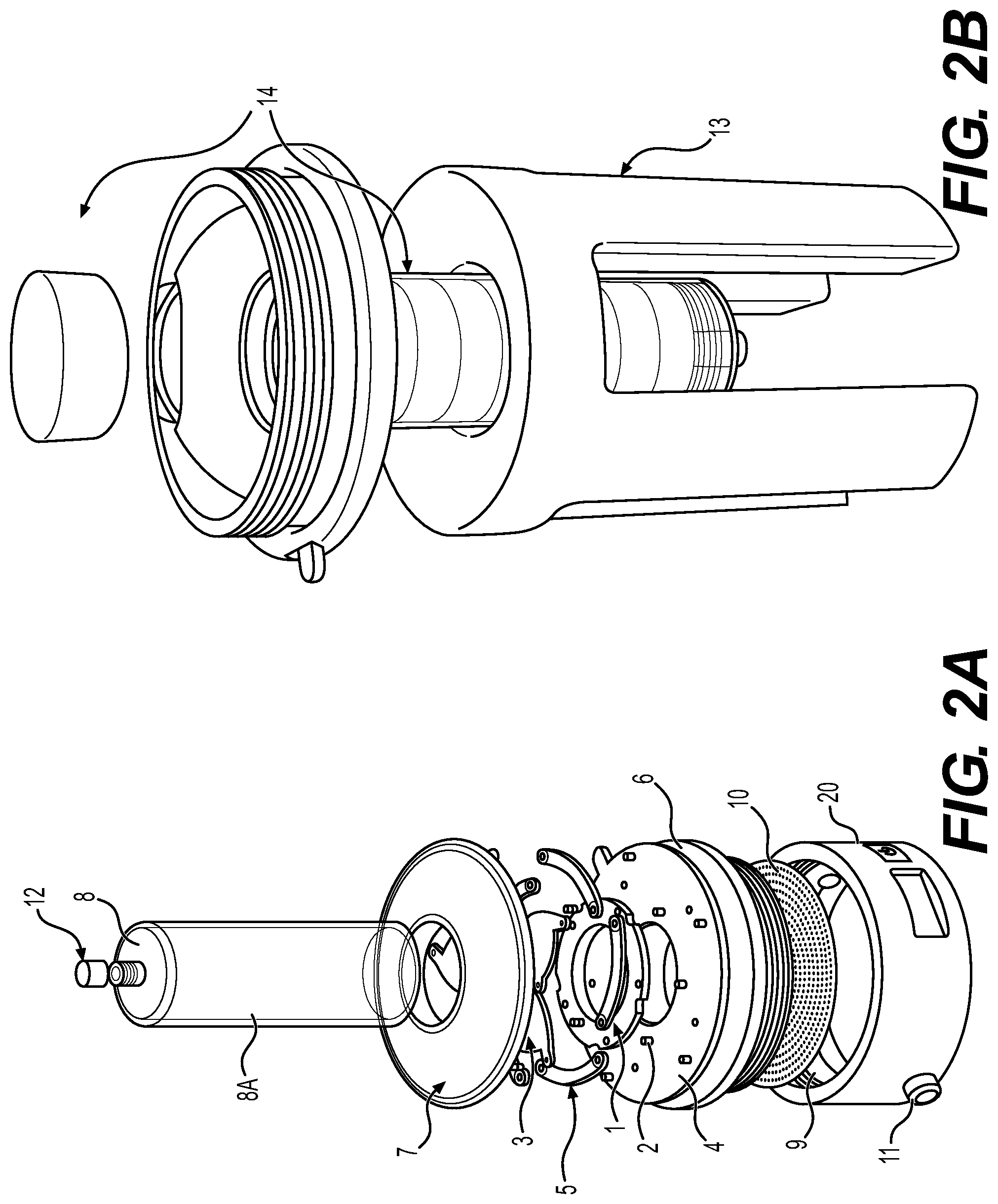 12
8
8A
7
3
5
1
2
4
6
10
20
9
11
FIG. 2A

14
13
FIG. 2B