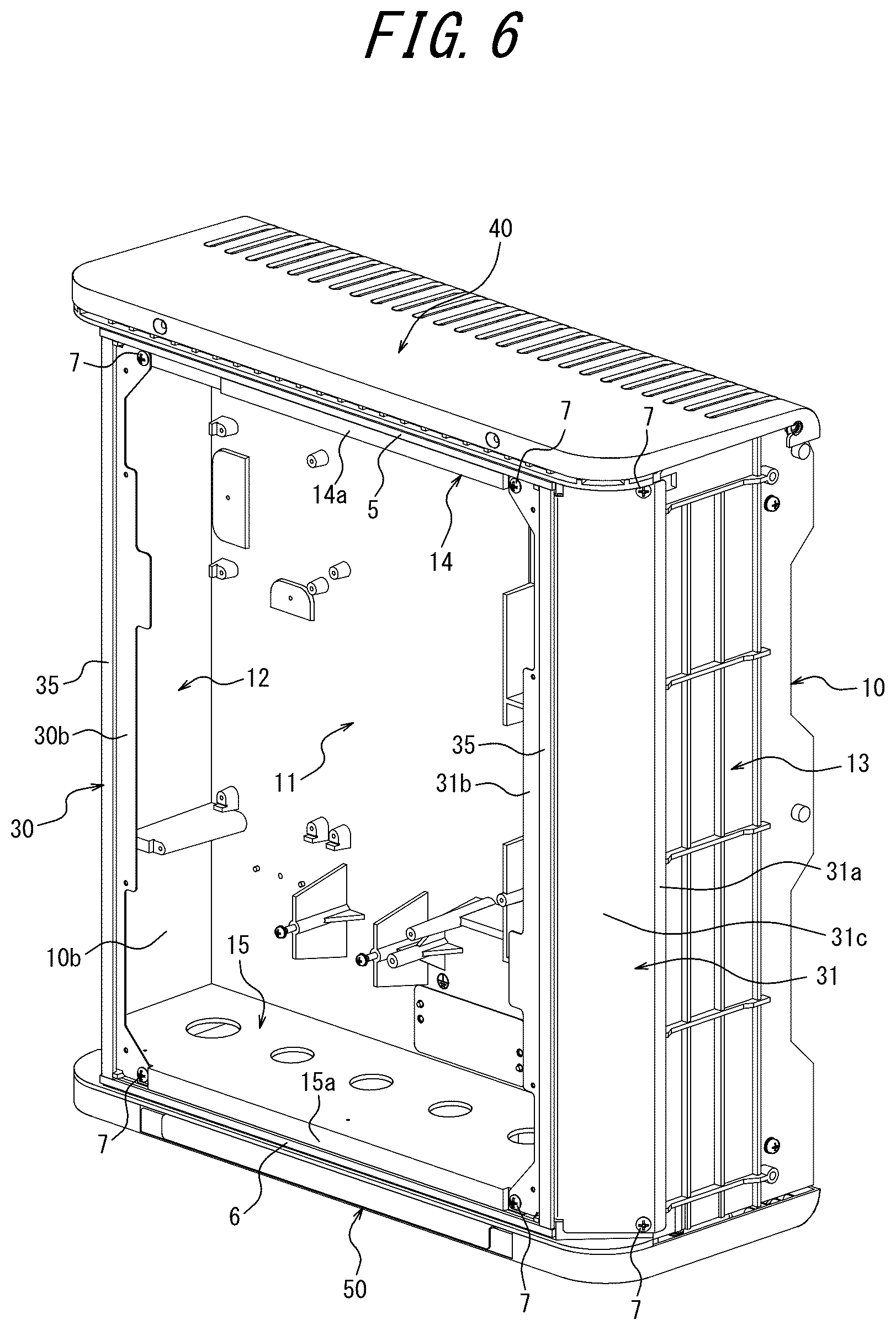 FIG. 6

40

7

7

7

14a

5

14

35

12

10

30b

35

13

11

31b

30

31a

31c

10b

15

31

15a

7

6

50

7

7