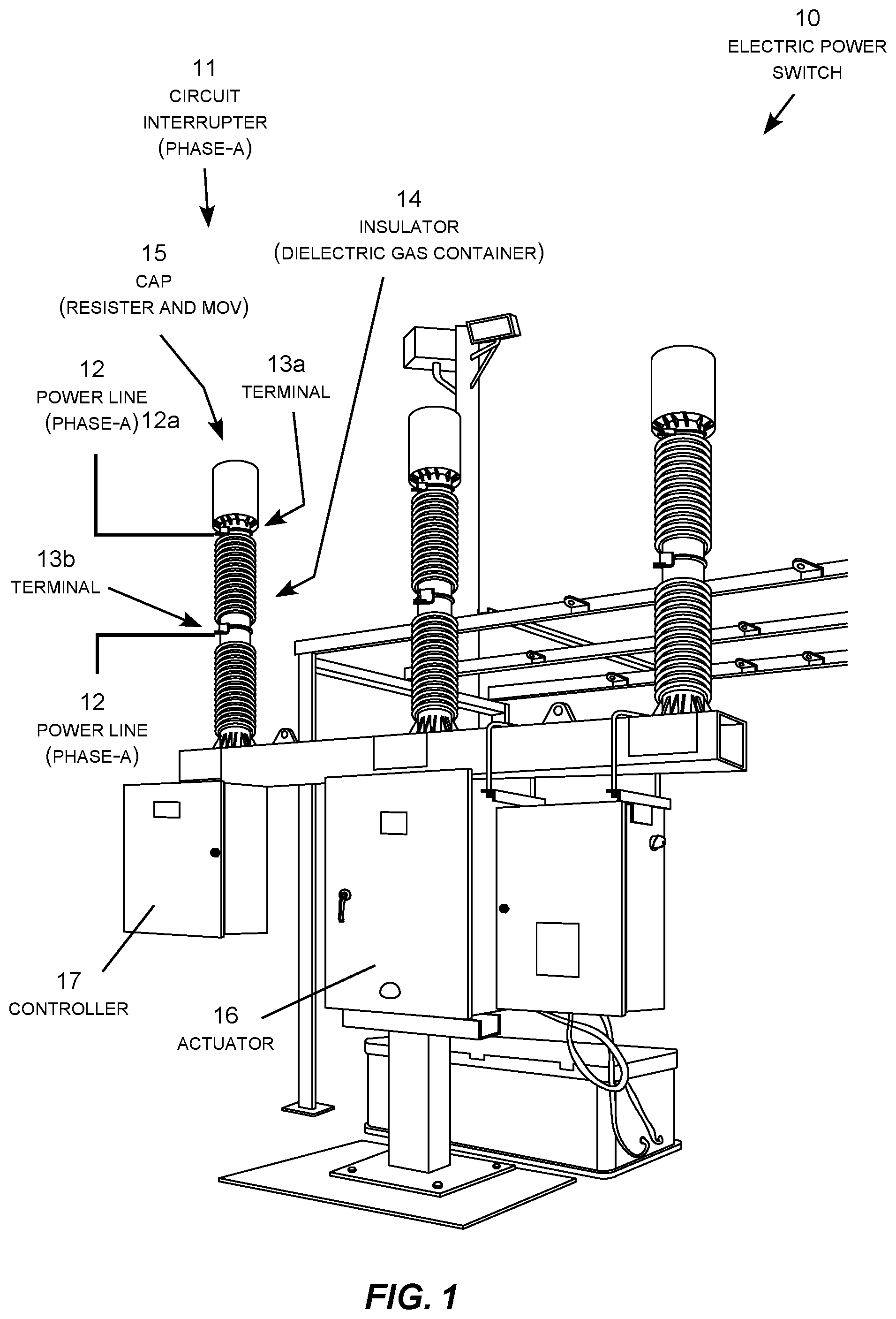 10
ELECTRIC POWER
SWITCH

11
CIRCUIT
INTERRUPTER
(PHASE-A)

14
INSULATOR
(DIELECTRIC GAS CONTAINER)

15
CAP
(RESISTER AND MOV)

12
POWER LINE
(PHASE-A) 12a

13a
TERMINAL

13b
TERMINAL

12
POWER LINE
(PHASE-A)

17
CONTROLLER

16
ACTUATOR

FIG. 1